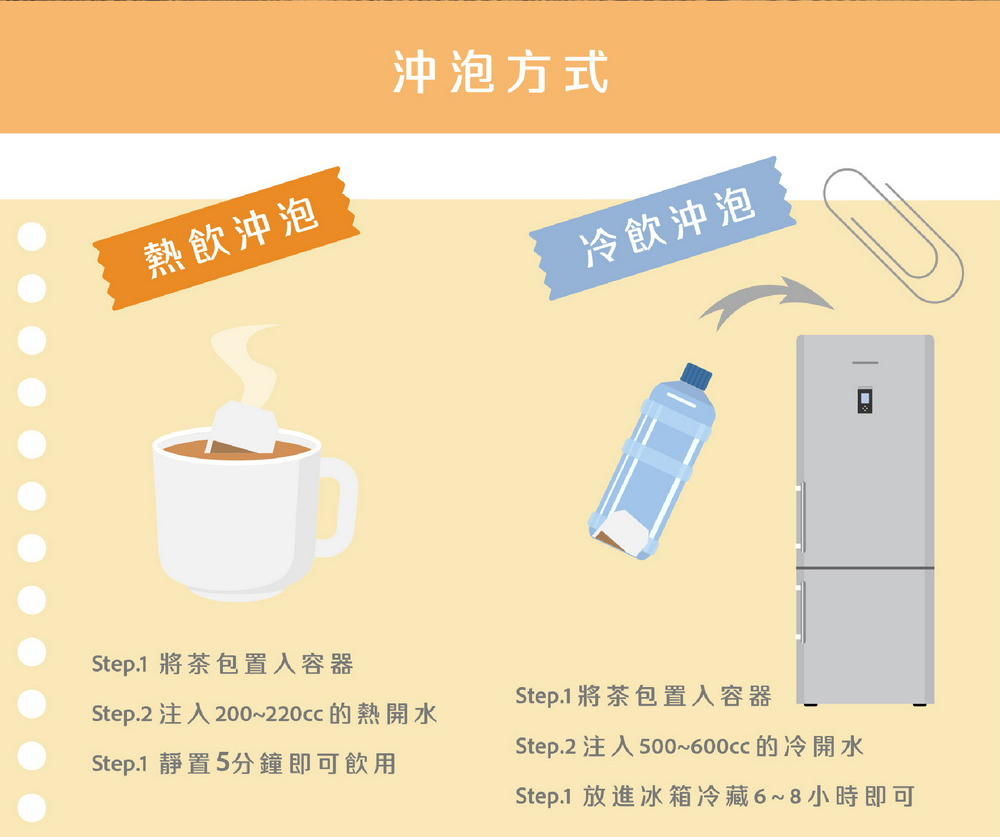 沖泡方式

熱飲沖泡

Step.1 將茶包置入容器

Step.2 注入200~220cc的熱開水

Step.1 靜置5分鐘即可飲用

冷飲沖泡

Step.1 將茶包置入容器

Step.2 注入500~600cc的冷開水

Step.1 放進冰箱冷藏6~8小時即可