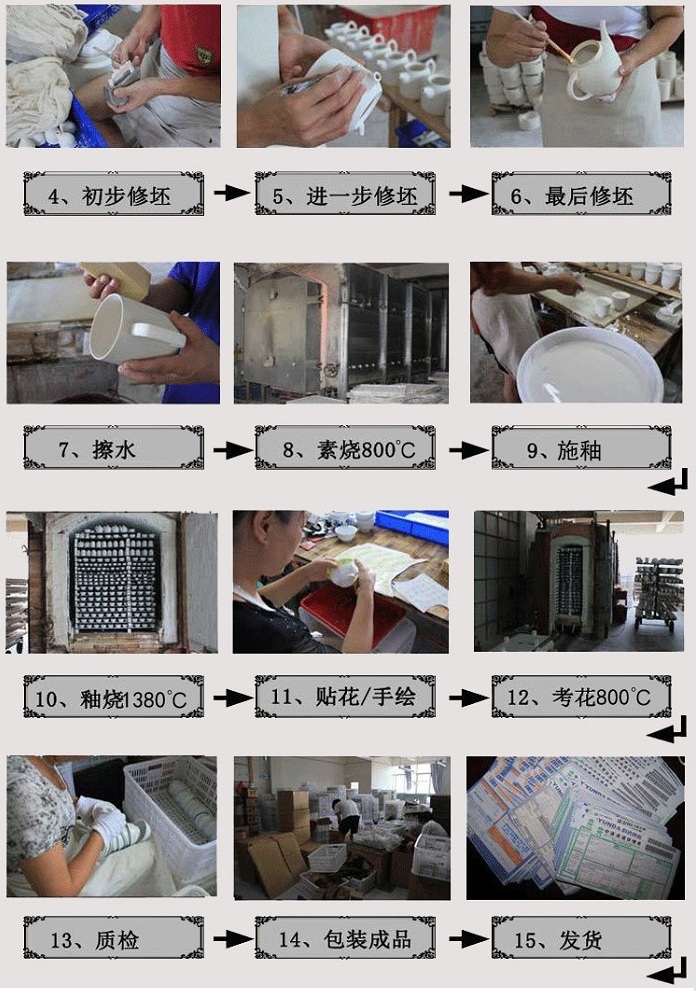 4、初步修坯

5、进一步修坯

6、最后修坯

7、擦水

8、素烧800℃

9、施釉

10、釉烧1380℃

11、贴花/手绘

12、考花800℃

13、质检

14、包装成品

15、发货