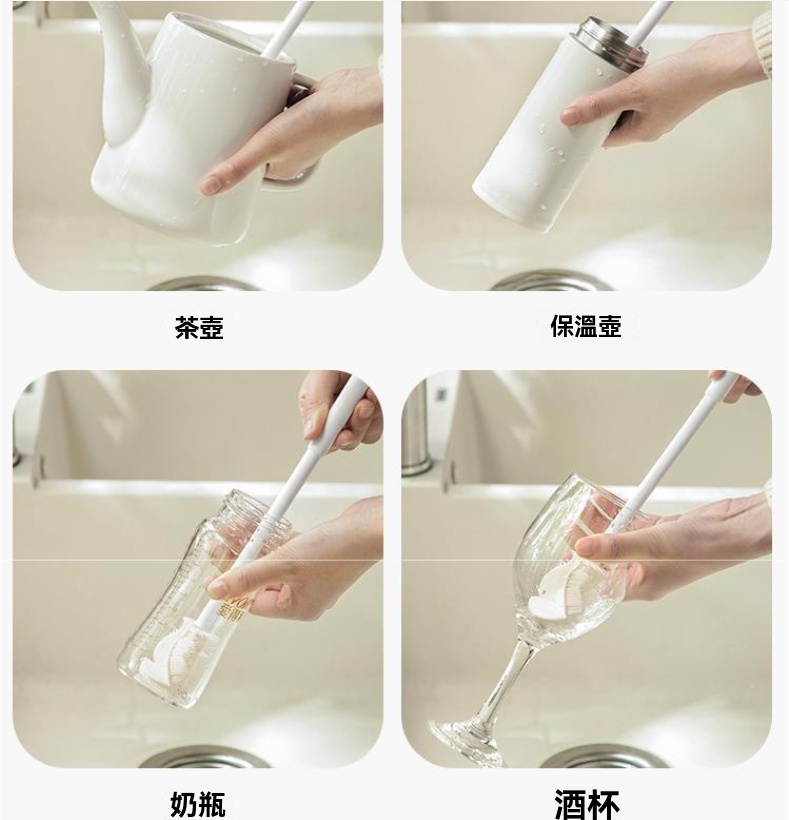 茶壺

保溫壺

奶瓶

酒杯