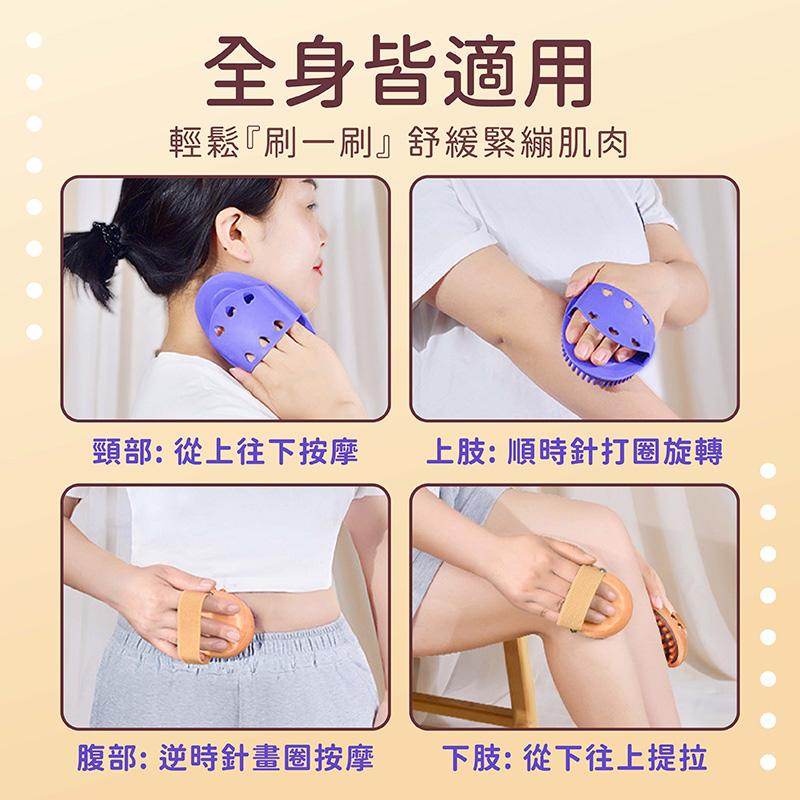 全身皆適用

輕鬆『刷一刷』舒緩緊繃肌肉

頸部: 從上往下按摩

上肢: 順時針打圈旋轉

腹部: 逆時針畫圈按摩

下肢: 從下往上提拉