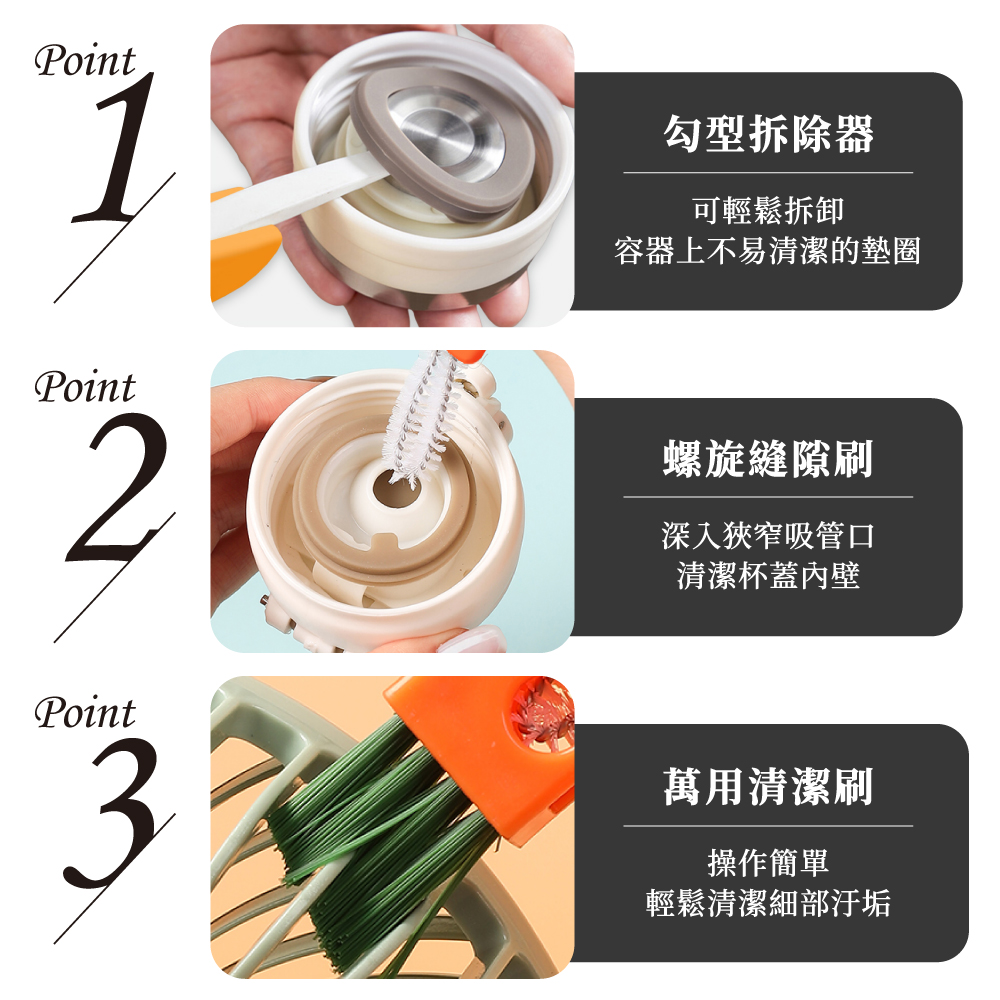 Point 1

勾型拆除器

可輕鬆拆卸
容器上不易清潔的墊圈

Point 2

螺旋縫隙刷

深入狹窄吸管口
清潔杯蓋內壁

Point 3

萬用清潔刷

操作簡單
輕鬆清潔細部汙垢