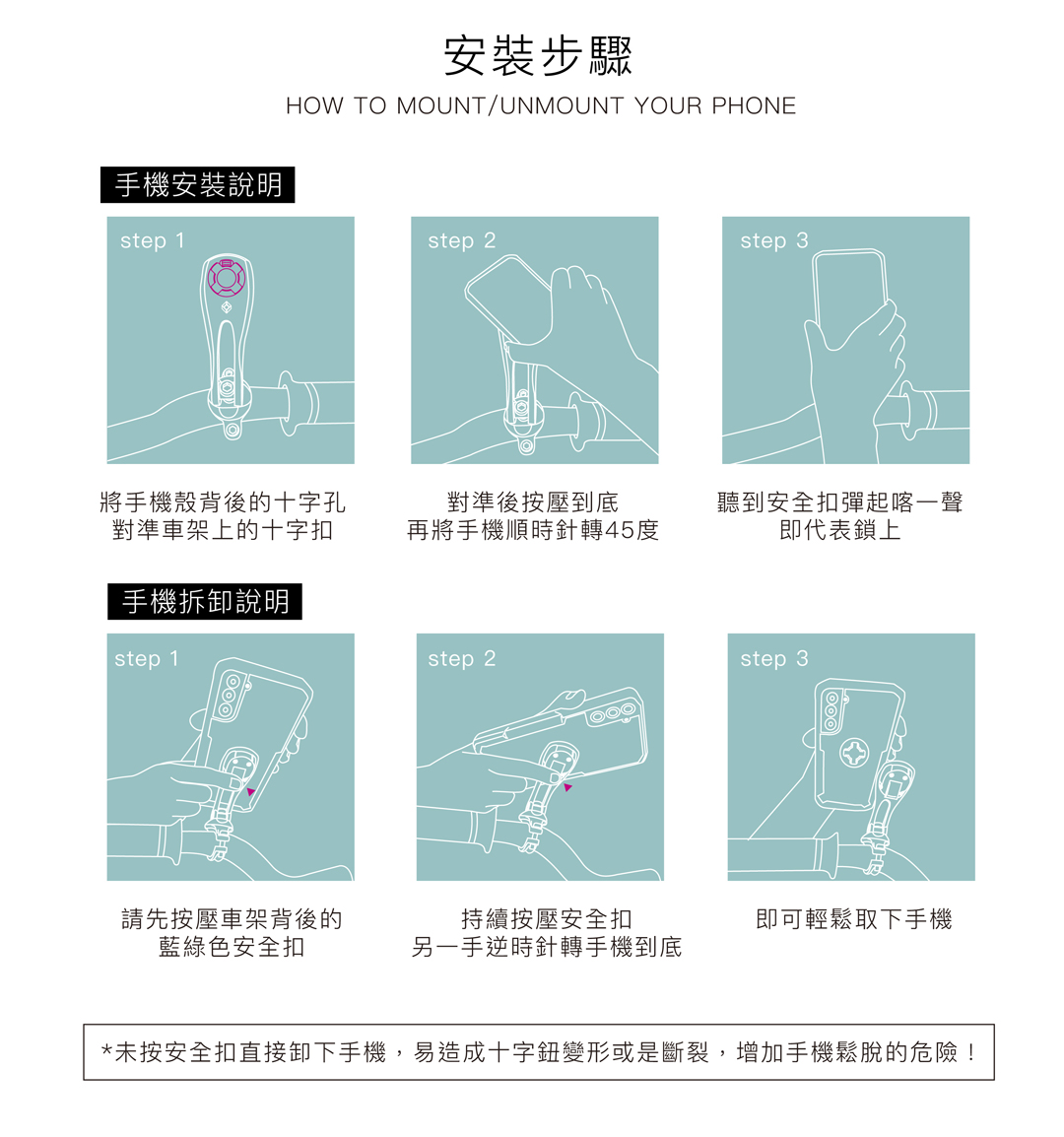 安裝步驟

HOW TO MOUNT/UNMOUNT YOUR PHONE

手機安裝說明

step 1

將手機殼背後的十字孔
對準車架上的十字扣

step 2

對準後按壓到底
再將手機順時針轉45度

step 3

聽到安全扣彈起喀一聲
即代表鎖上

手機拆卸說明

step 1

請先按壓車架背後的
藍綠色安全扣

step 2

持續按壓安全扣
另一手逆時針轉手機到底

step 3

即可輕鬆取下手機

*未按安全扣直接卸下手機，易造成十字鈕變形或是斷裂，增加手機鬆脫的危險！