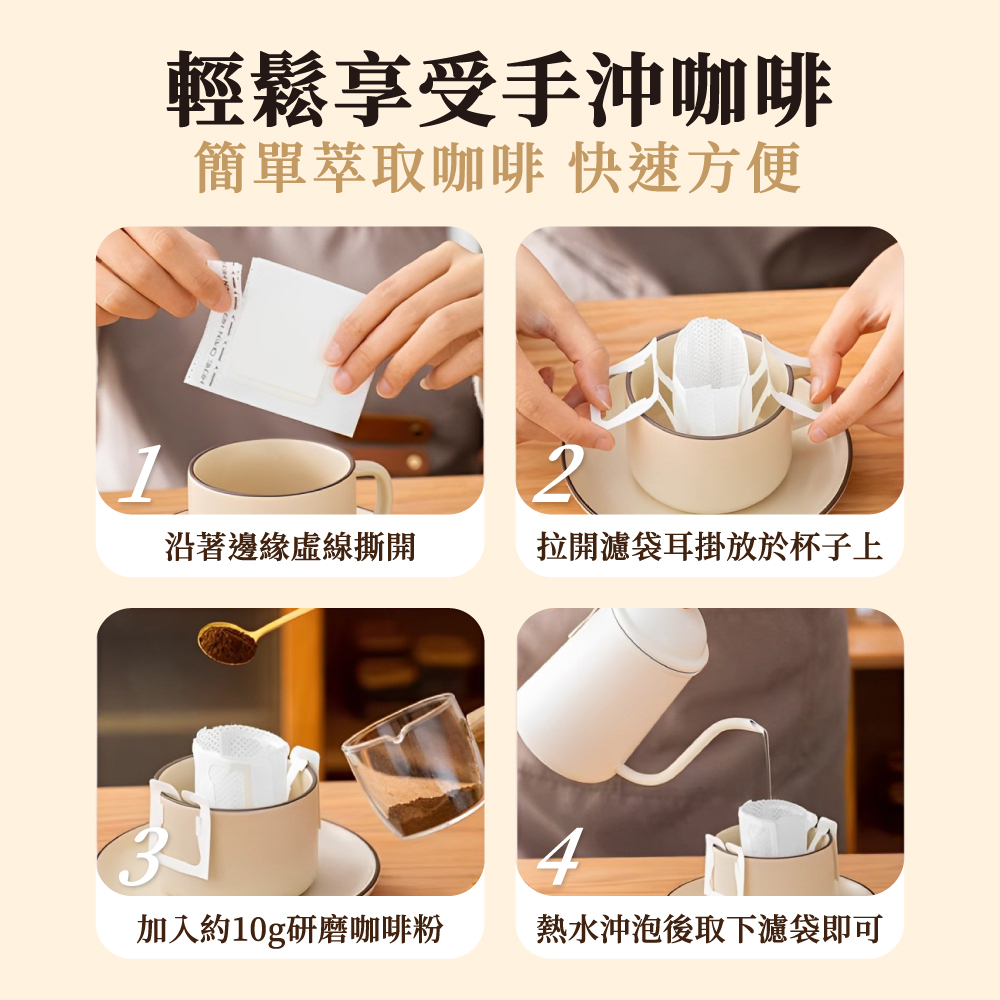 輕鬆享受手沖咖啡
簡單萃取咖啡 快速方便

1
沿著邊緣虛線撕開

2
拉開濾袋耳掛放於杯子上

3
加入約10g研磨咖啡粉

4
熱水沖泡後取下濾袋即可