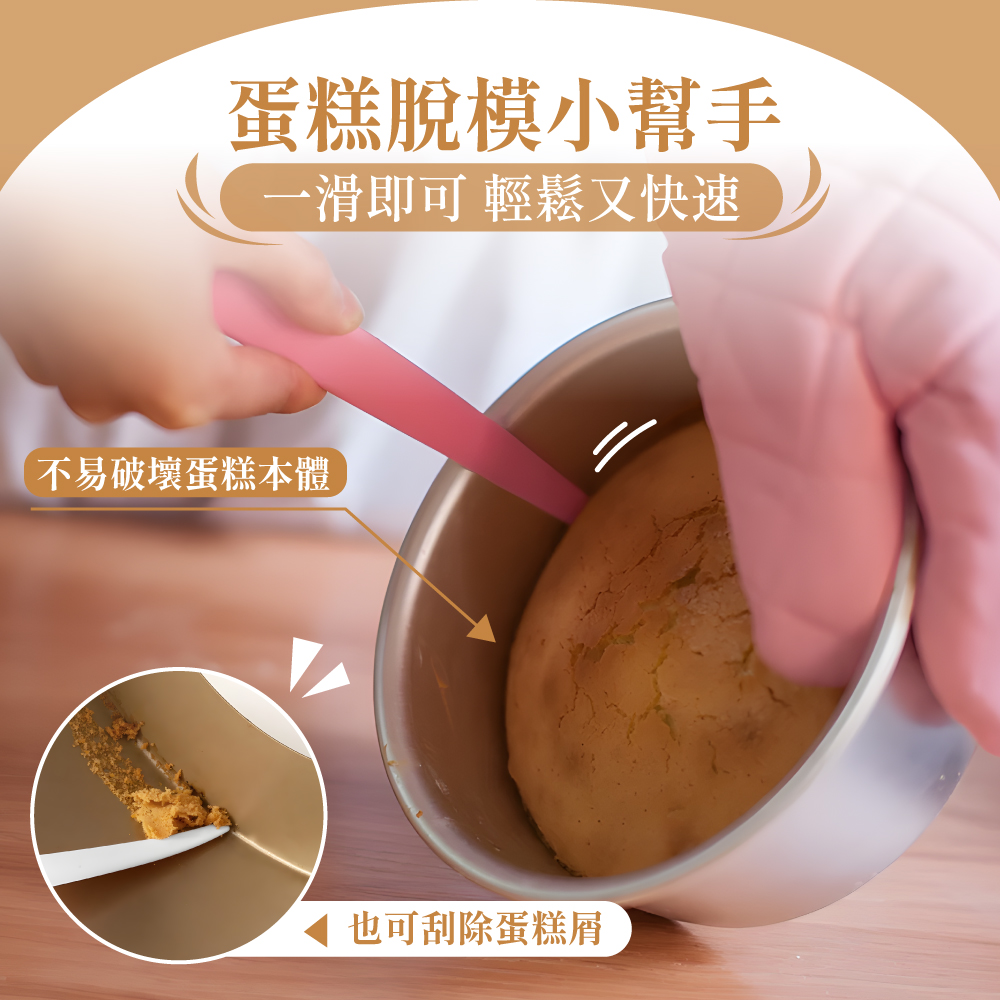 蛋糕脫模小幫手

一滑即可 輕鬆又快速

不易破壞蛋糕本體

也可刮除蛋糕屑