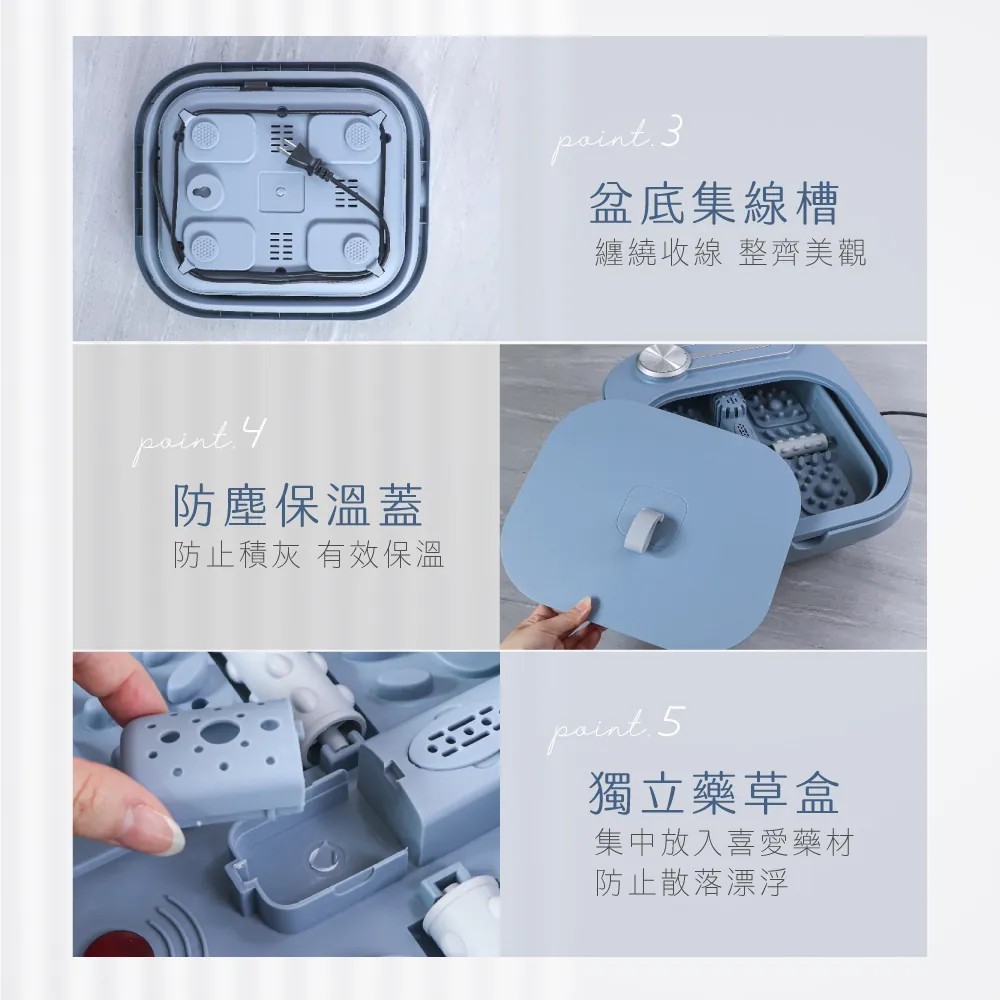 point.3
盆底集線槽
纏繞收線 整齊美觀

point.4
防塵保溫蓋
防止積灰 有效保溫

point.5
獨立藥草盒
集中放入喜愛藥材
防止散落漂浮