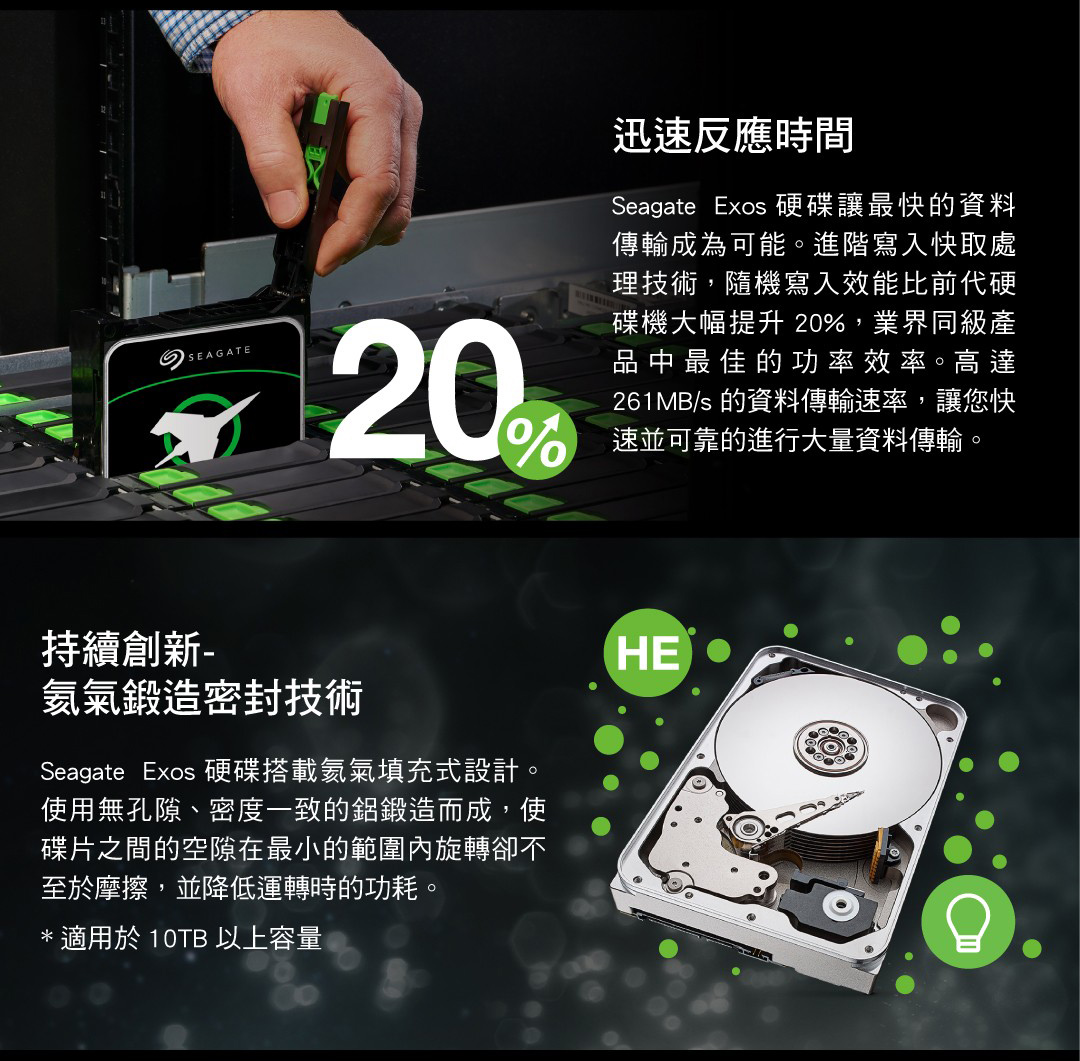 SEAGATE

20%

迅速反應時間

Seagate Exos 硬碟讓最快的資料傳輸成為可能。進階寫入快取處理技術，隨機寫入效能比前代硬碟機大幅提升 20%，業界同級產品中最佳的功率效率。高達 261MB/s 的資料傳輸速率，讓您快速並可靠的進行大量資料傳輸。

持續創新-
氦氣鍛造密封技術

HE

Seagate Exos 硬碟搭載氦氣填充式設計。使用無孔隙、密度一致的鋁鍛造而成，使碟片之間的空隙在最小的範圍內旋轉卻不至於摩擦，並降低運轉時的功耗。

* 適用於 10TB 以上容量