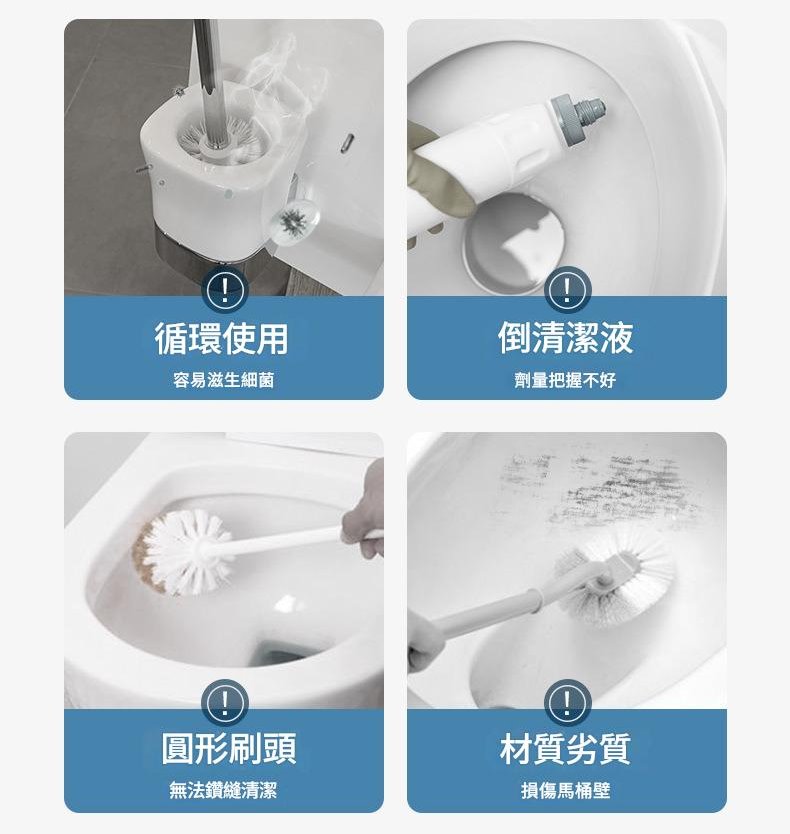 !
循環使用
容易滋生細菌

!
倒清潔液
劑量把握不好

!
圓形刷頭
無法鑽縫清潔

!
材質劣質
損傷馬桶壁