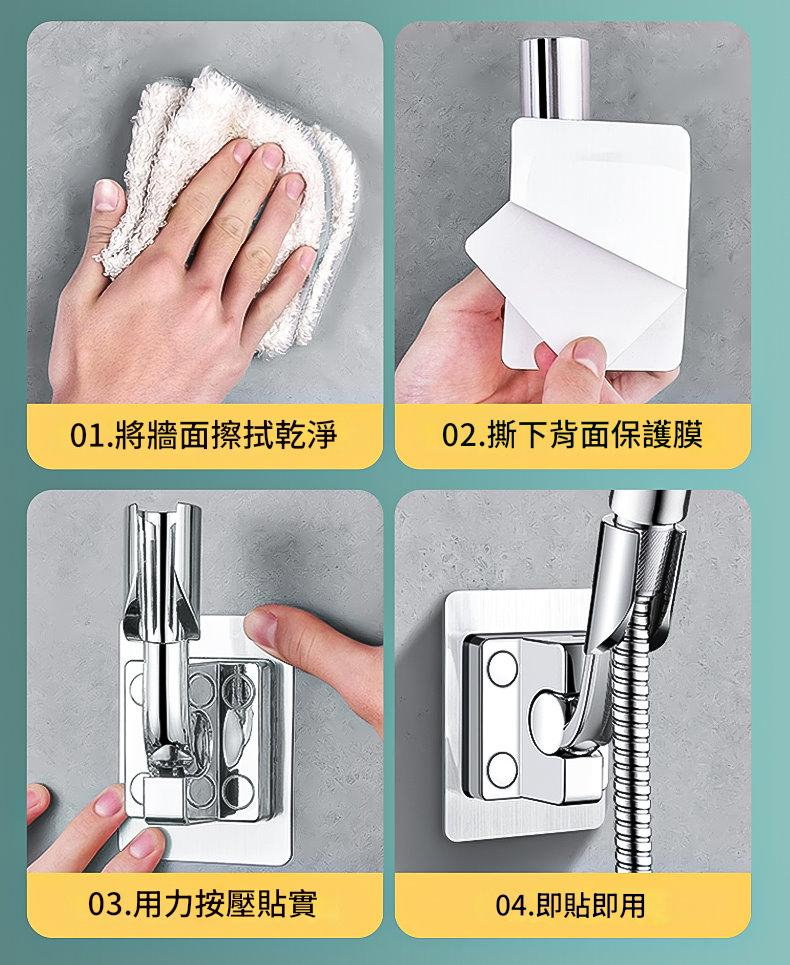 01.將牆面擦拭乾淨

02.撕下背面保護膜

03.用力按壓貼實

04.即貼即用