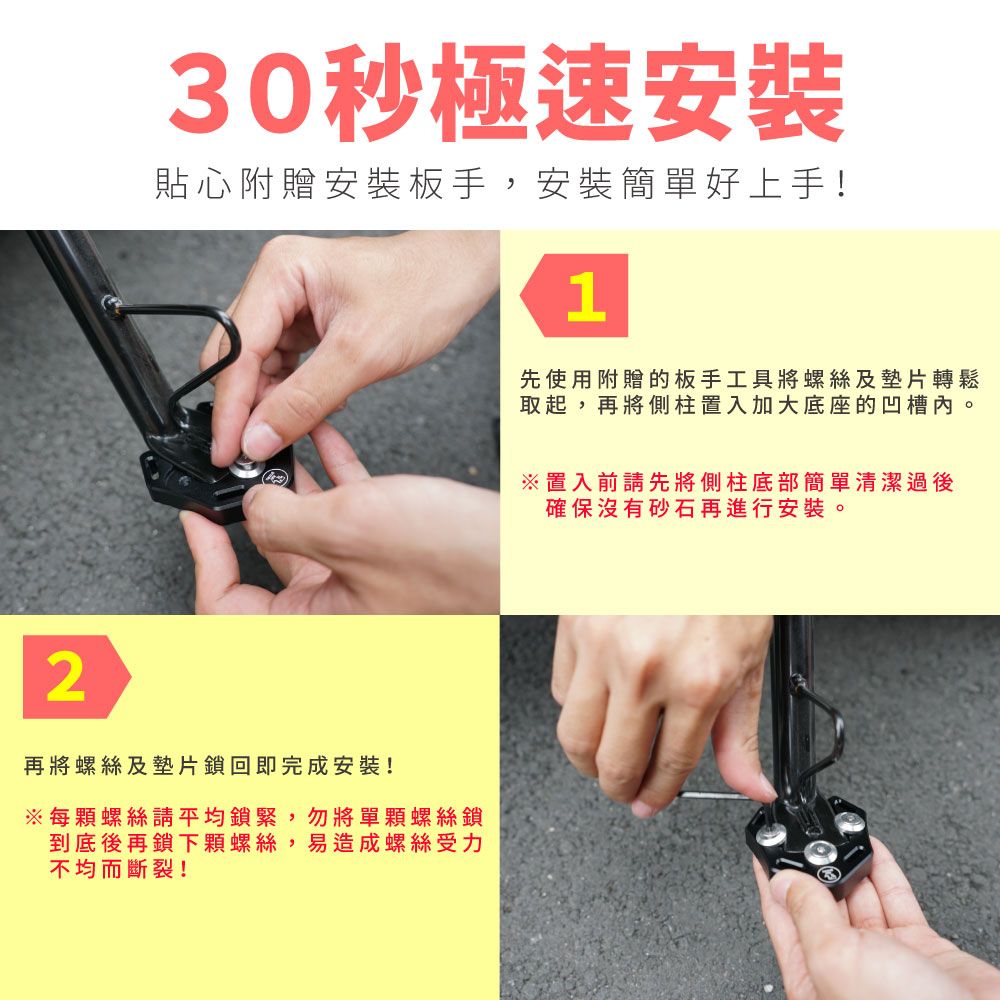 30秒極速安裝

貼心附贈安裝板手，安裝簡單好上手！

1

先使用附贈的板手工具將螺絲及墊片轉鬆取起，再將側柱置入加大底座的凹槽內。

※置入前請先將側柱底部簡單清潔過後確保沒有砂石再進行安裝。

2

再將螺絲及墊片鎖回即完成安裝！

※每顆螺絲請平均鎖緊，勿將單顆螺絲鎖到底後再鎖下顆螺絲，易造成螺絲受力不均而斷裂！