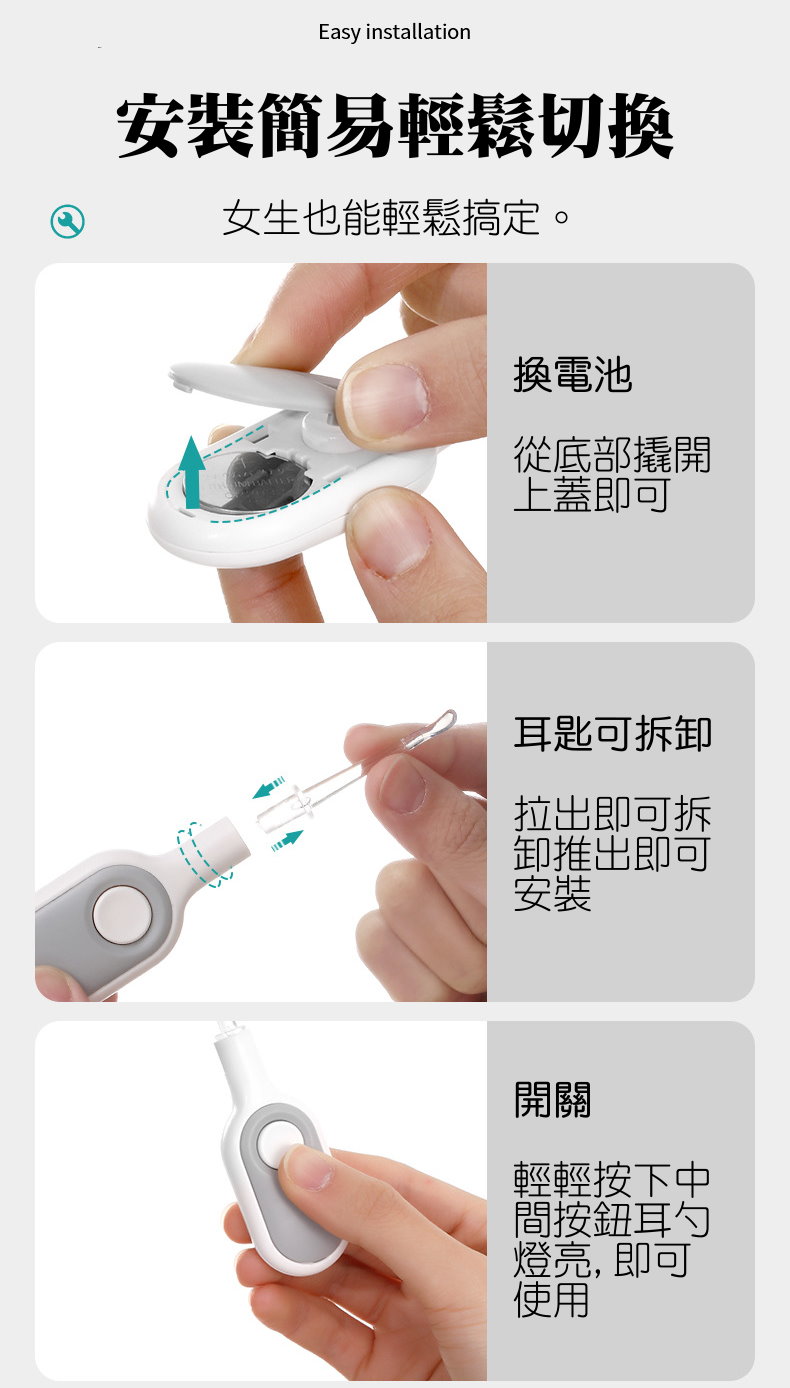 Easy installation

安裝簡易輕鬆切換

女生也能輕鬆搞定。

換電池

從底部撬開上蓋即可

耳匙可拆卸

拉出即可拆卸推出即可安裝

開關

輕輕按下中間按鈕耳勺燈亮, 即可使用