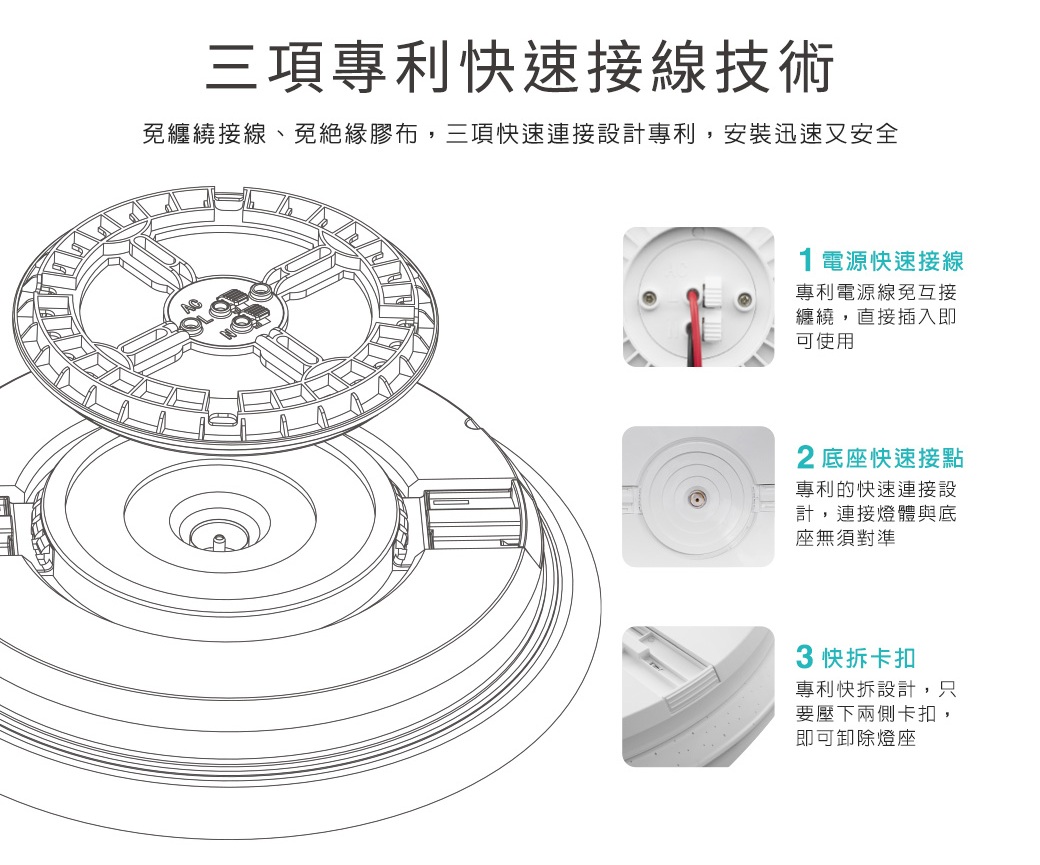 三項專利快速接線技術

免纏繞接線、免絕緣膠布，三項快速連接設計專利，安裝迅速又安全

AC

L

N

1 電源快速接線

專利電源線免互接纏繞，直接插入即可使用

2 底座快速接點

專利的快速連接設計，連接燈體與底座無須對準

3 快拆卡扣

專利快拆設計，只要壓下兩側卡扣，即可卸除燈座