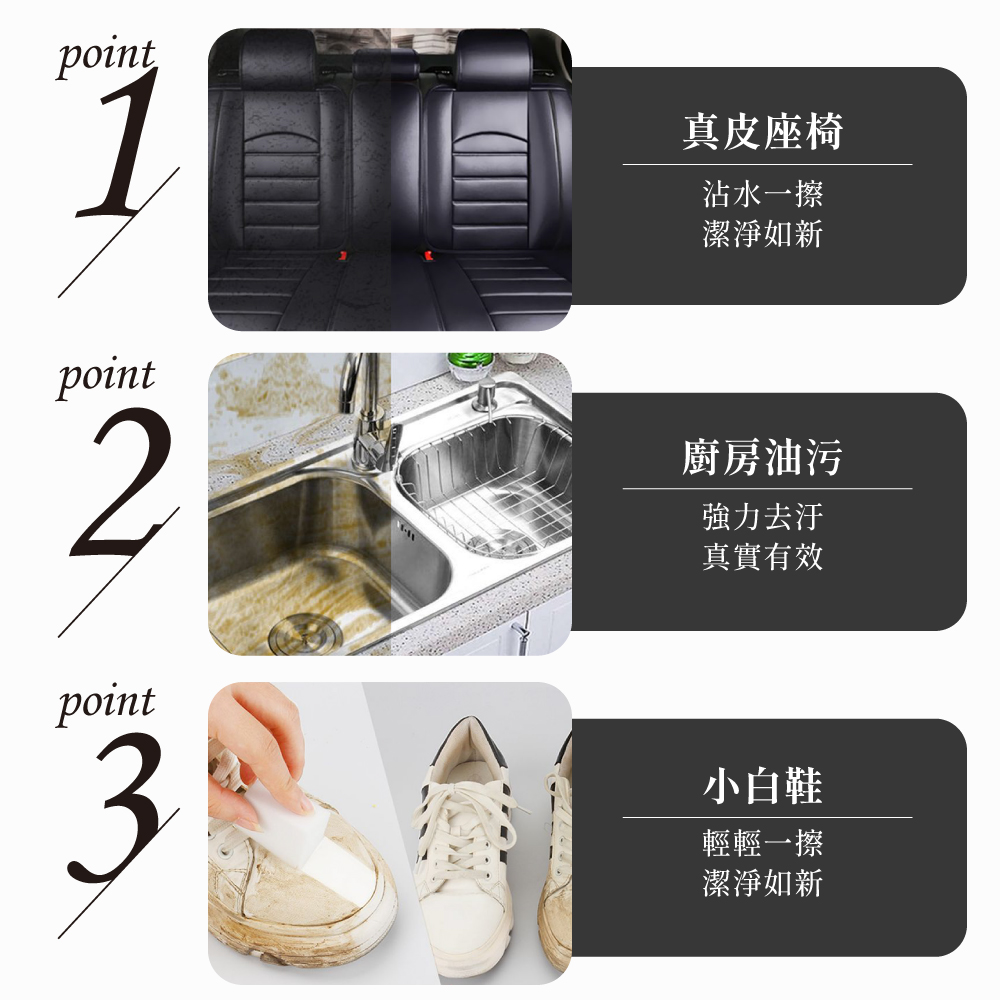 point
1

真皮座椅

沾水一擦
潔淨如新

point
2

廚房油污

強力去汙
真實有效

point
3

小白鞋

輕輕一擦
潔淨如新