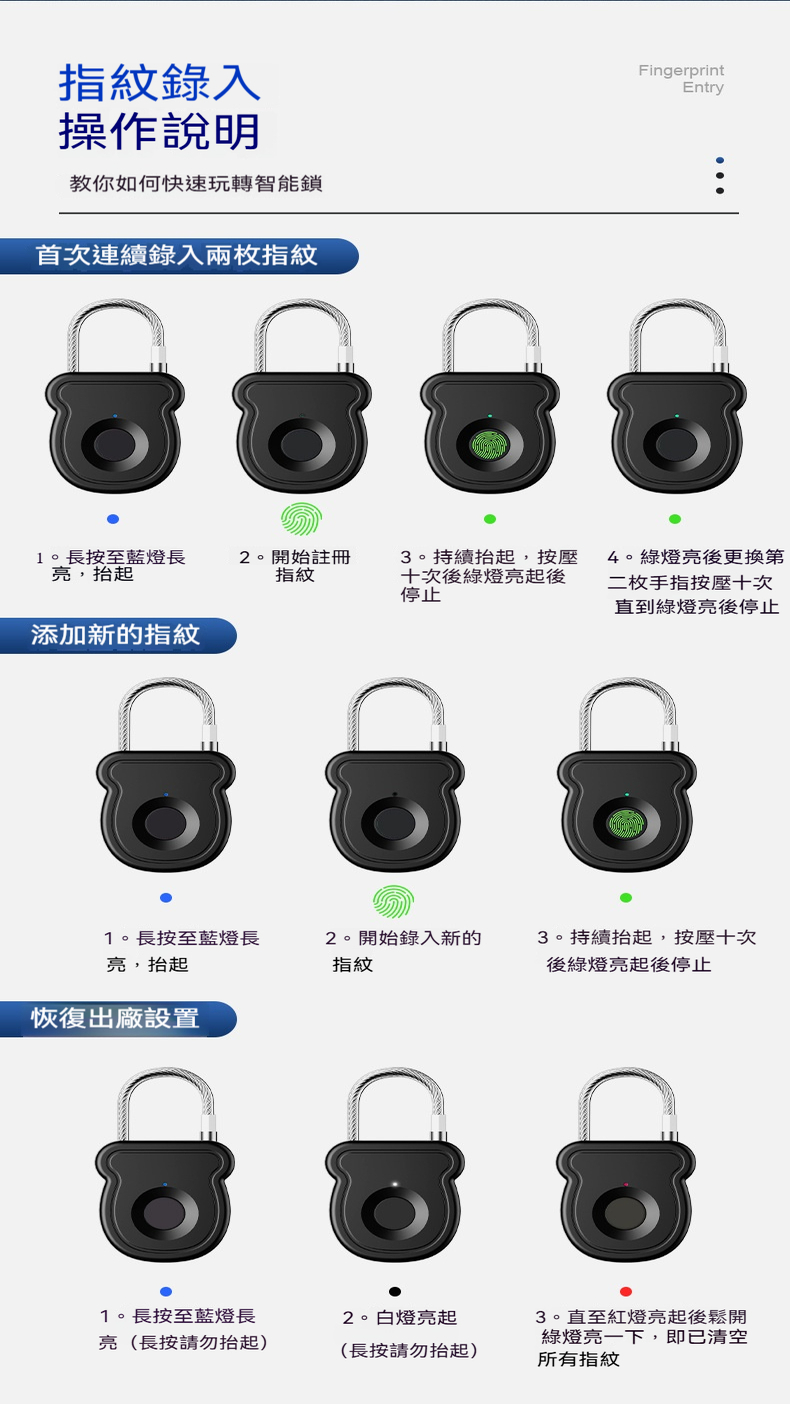 指紋錄入
操作說明

Fingerprint Entry

教你如何快速玩轉智能鎖

首次連續錄入兩枚指紋

1。長按至藍燈長亮，抬起

2。開始註冊指紋

3。持續抬起，按壓十次後綠燈亮起後停止

4。綠燈亮後更換第二枚手指按壓十次直到綠燈亮後停止

添加新的指紋

1。長按至藍燈長亮，抬起

2。開始錄入新的指紋

3。持續抬起，按壓十次後綠燈亮起後停止

恢復出廠設置

1。長按至藍燈長亮（長按請勿抬起）

2。白燈亮起（長按請勿抬起）

3。直至紅燈亮起後鬆開綠燈亮一下，即已清空所有指紋