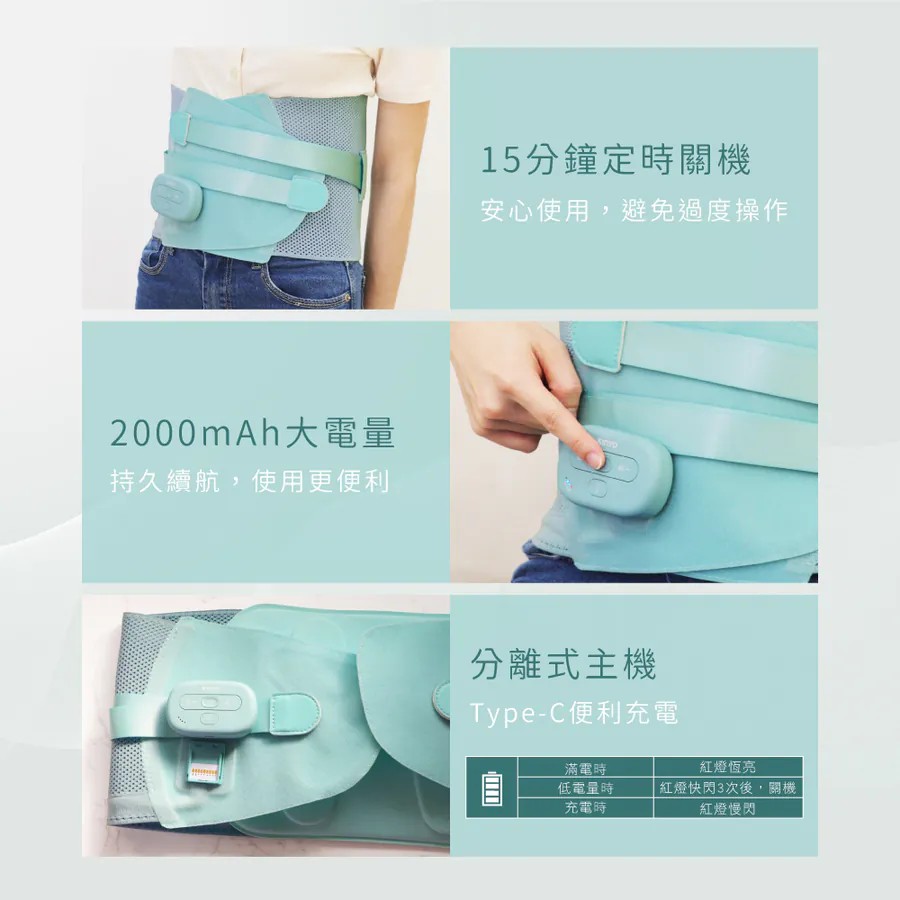 15分鐘定時關機
安心使用，避免過度操作

2000mAh大電量
持久續航，使用更便利

分離式主機
Type-C便利充電

| 滿電時 | 紅燈恆亮 |
|---|---|
| 低電量時 | 紅燈快閃3次後，關機 |
| 充電時 | 紅燈慢閃 |