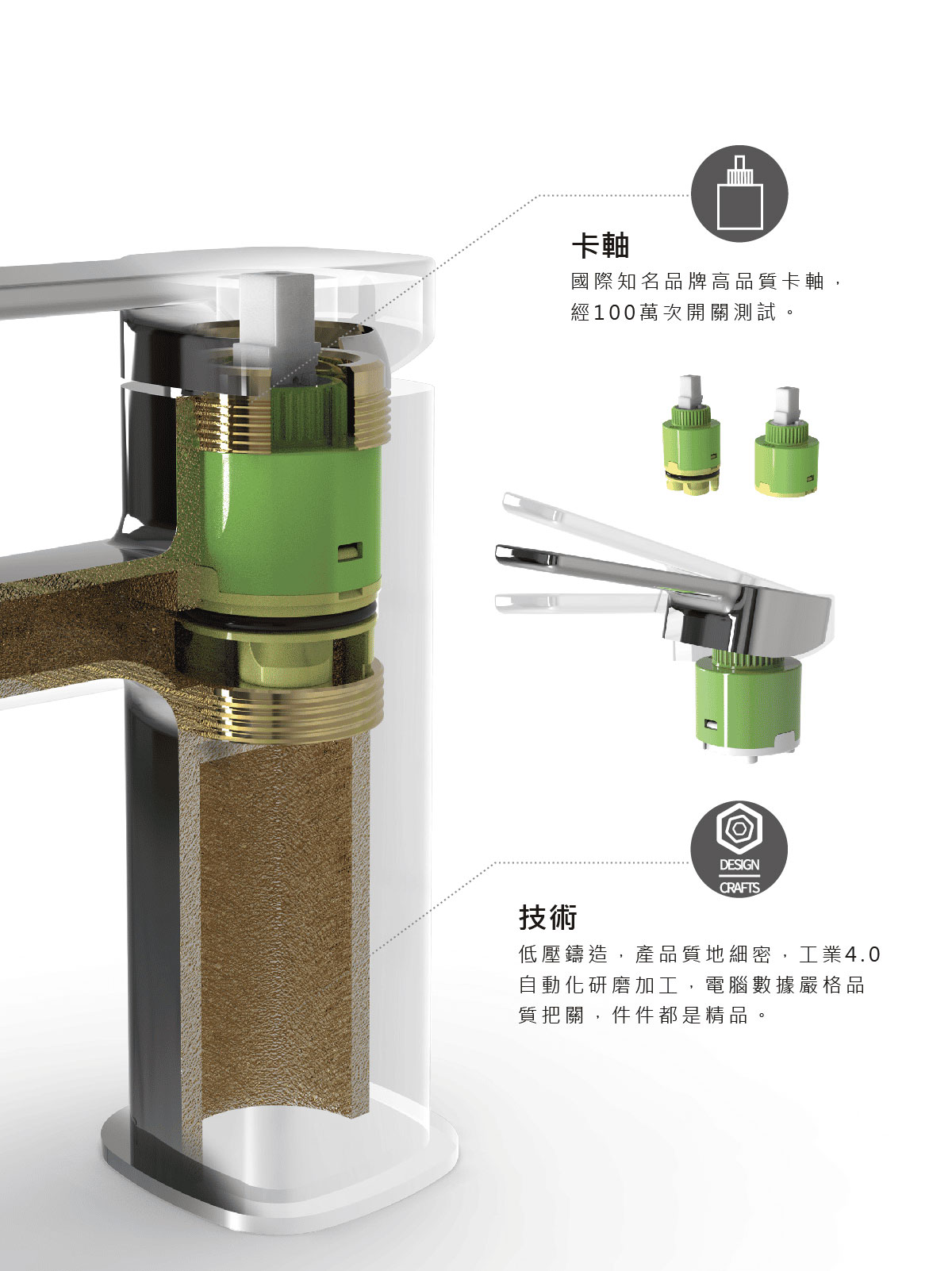 卡軸

國際知名品牌高品質卡軸，經100萬次開關測試。

DESIGN
CRAFTS

技術

低壓鑄造，產品質地細密，工業4.0自動化研磨加工，電腦數據嚴格品質把關，件件都是精品。