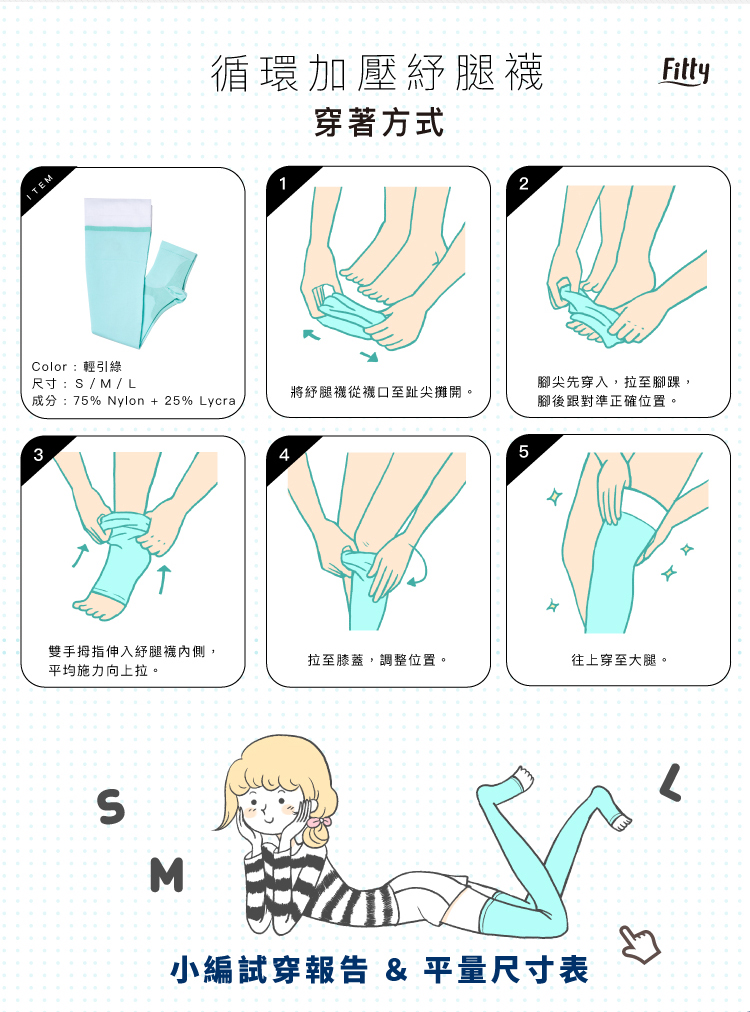 循環加壓紓腿襪

Fitty

穿著方式

ITEM

Color：輕引綠
尺寸：S / M / L
成分：75% Nylon + 25% Lycra

1

將紓腿襪從襪口至趾尖攤開。

2

腳尖先穿入，拉至腳踝，腳後跟對準正確位置。

3

雙手拇指伸入紓腿襪內側，平均施力向上拉。

4

拉至膝蓋，調整位置。

5

往上穿至大腿。

S

M

L

小編試穿報告 & 平量尺寸表