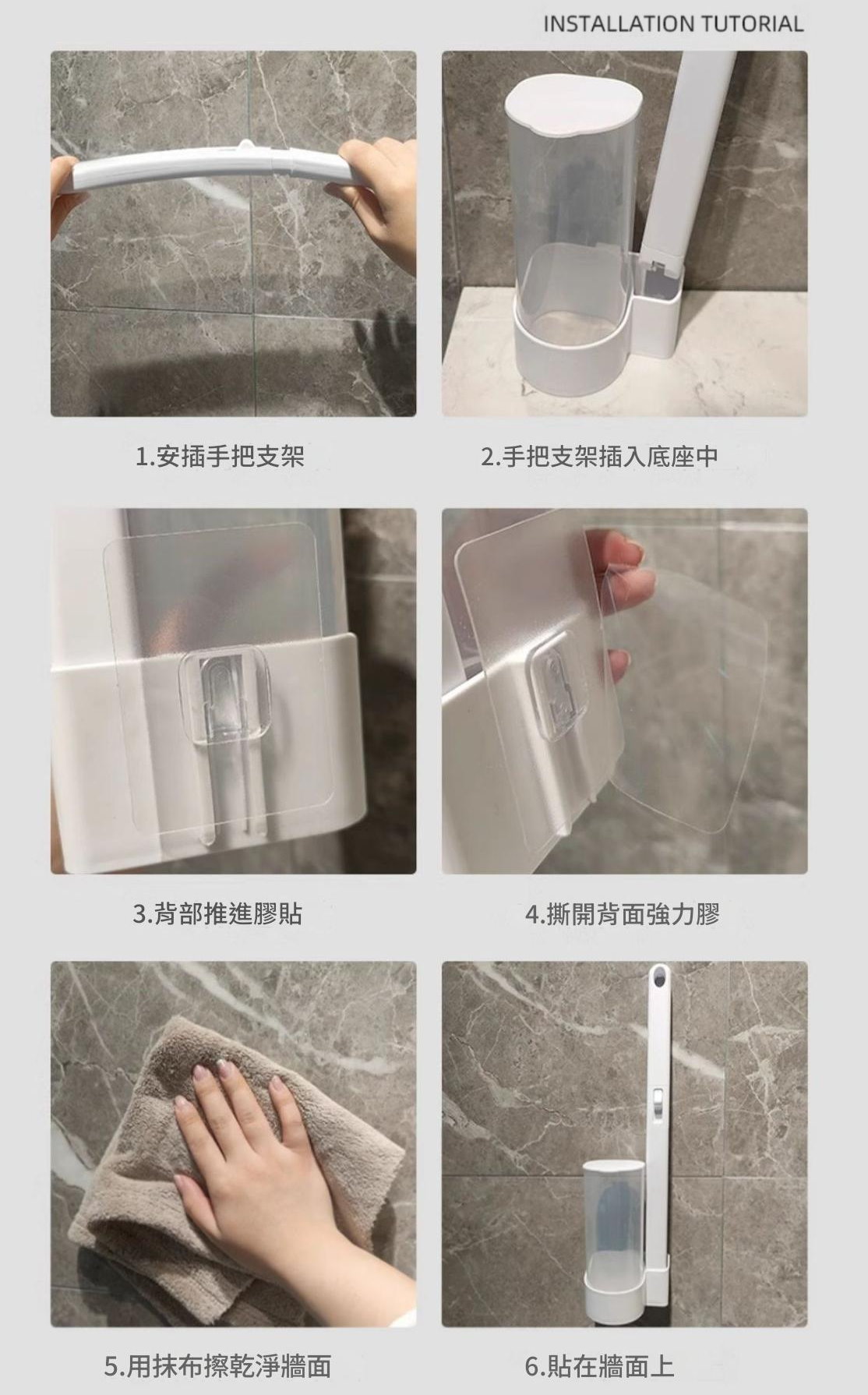 INSTALLATION TUTORIAL

1.安插手把支架

2.手把支架插入底座中

3.背部推進膠貼

4.撕開背面強力膠

5.用抹布擦乾淨牆面

6.貼在牆面上