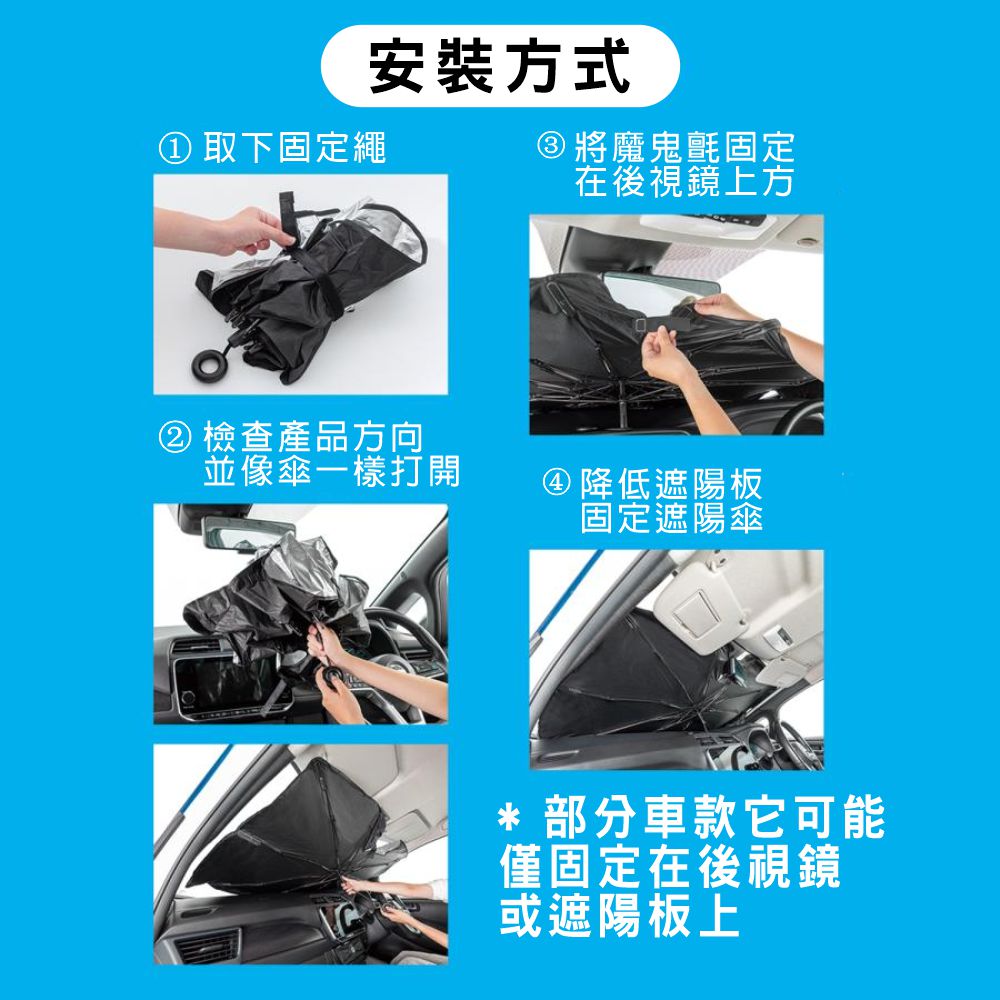 安裝方式

① 取下固定繩

② 檢查產品方向
並像傘一樣打開

③ 將魔鬼氈固定
在後視鏡上方

④ 降低遮陽板
固定遮陽傘

* 部分車款它可能
僅固定在後視鏡
或遮陽板上