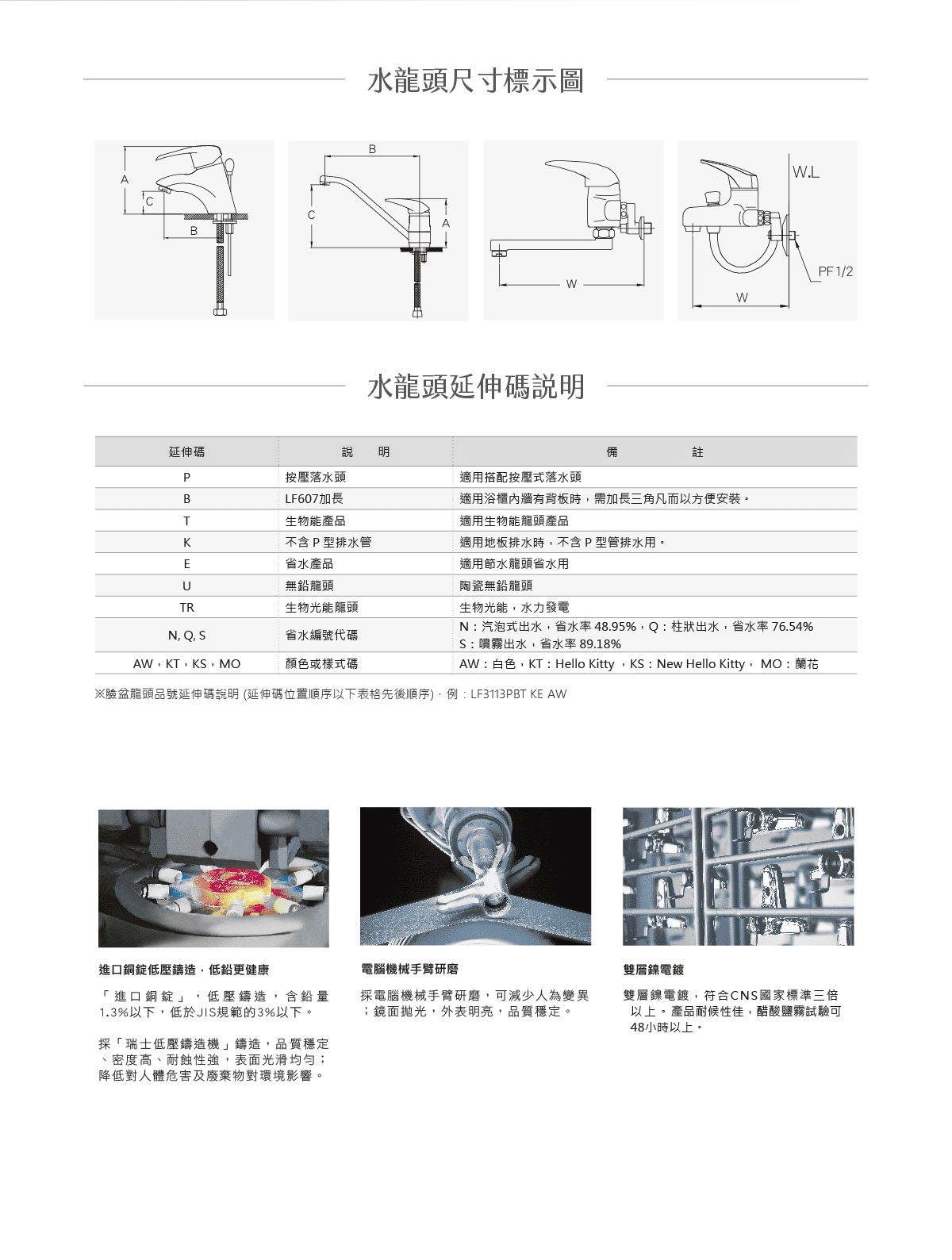 水龍頭尺寸標示圖

A
C
B

B
C
A

W

W.L
PF1/2
W

水龍頭延伸碼說明

| 延伸碼 | 說　明 | 備　註 |
|---|---|---|
| P | 按壓落水頭 | 適用搭配按壓式落水頭 |
| B | LF607加長 | 適用浴櫃內牆有背板時，需加長三角凡而以方便安裝。 |
| T | 生物能產品 | 適用生物能龍頭產品 |
| K | 不含 P 型排水管 | 適用地板排水時，不含 P 型管排水用。 |
| E | 省水產品 | 適用節水龍頭省水用 |
| U | 無鉛龍頭 | 陶瓷無鉛龍頭 |
| TR | 生物光能龍頭 | 生物光能，水力發電 |
| N, Q, S | 省水編號代碼 | N：汽泡式出水，省水率 48.95%，Q：柱狀出水，省水率 76.54% S：噴霧出水，省水率 89.18% |
| AW，KT，KS，MO | 顏色或樣式碼 | AW：白色，KT：Hello Kitty ，KS：New Hello Kitty， MO：蘭花 |

※臉盆龍頭品號延伸碼說明 (延伸碼位置順序以下表格先後順序)，例：LF3113PBT KE AW

進口銅錠低壓鑄造，低鉛更健康

「進口銅錠」，低壓鑄造，含鉛量1.3%以下，低於JIS規範的3%以下。

採「瑞士低壓鑄造機」鑄造，品質穩定、密度高、耐蝕性強，表面光滑均勻；降低對人體危害及廢棄物對環境影響。

電腦機械手臂研磨

採電腦機械手臂研磨，可減少人為變異；鏡面拋光，外表明亮，品質穩定。

雙層鎳電鍍

雙層鎳電鍍，符合CNS國家標準三倍以上。產品耐候性佳，醋酸鹽霧試驗可48小時以上。