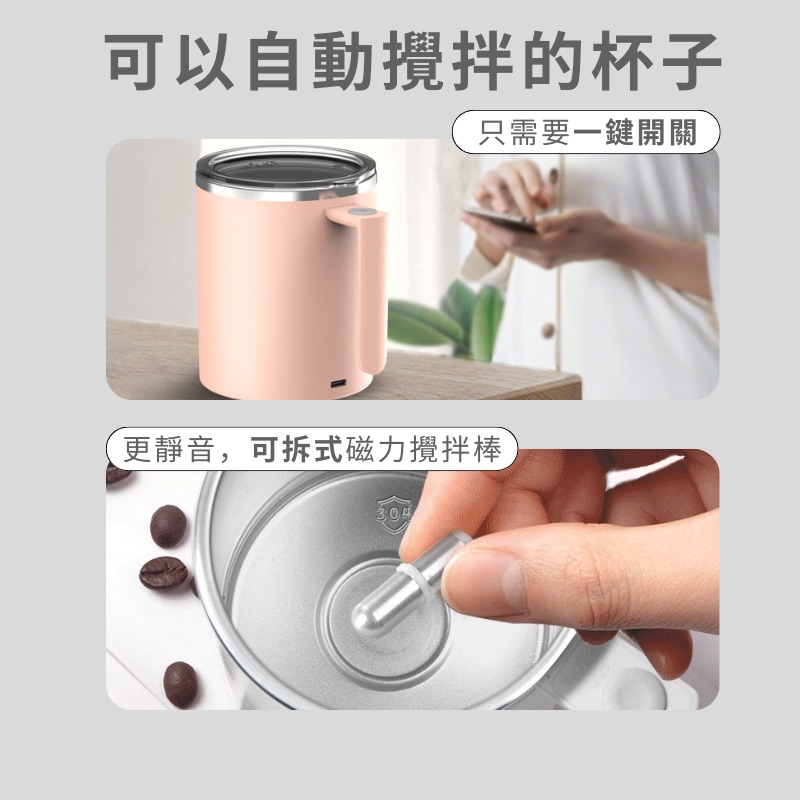 可以自動攪拌的杯子

只需要一鍵開關

更靜音，可拆式磁力攪拌棒

304