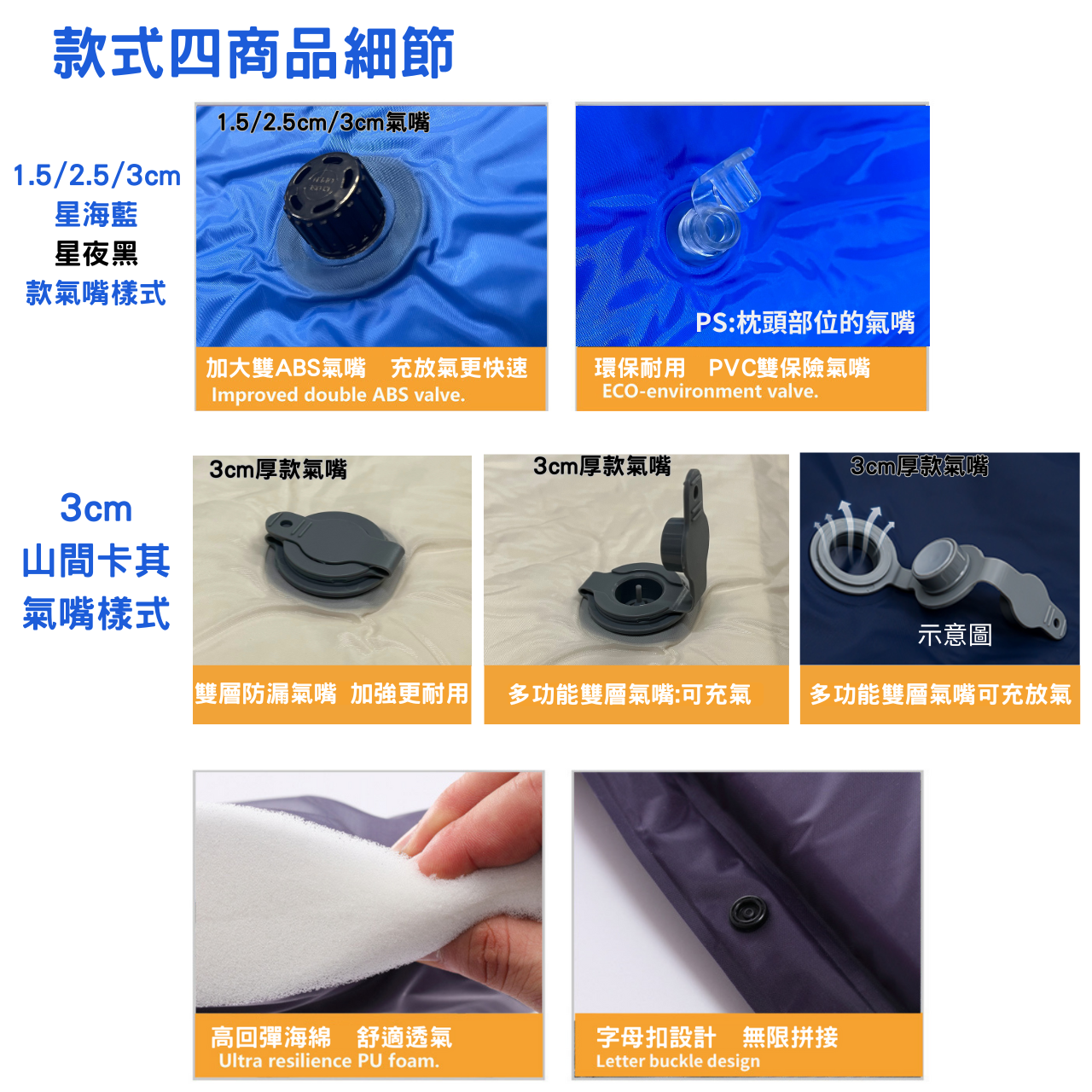 款式四商品細節

1.5/2.5/3cm
星海藍
星夜黑
款氣嘴樣式

1.5/2.5cm/3cm氣嘴

加大雙ABS氣嘴　充放氣更快速
Improved double ABS valve.

PS:枕頭部位的氣嘴

環保耐用　PVC雙保險氣嘴
ECO-environment valve.

3cm
山間卡其
氣嘴樣式

3cm厚款氣嘴

雙層防漏氣嘴　加強更耐用

3cm厚款氣嘴

多功能雙層氣嘴:可充氣

3cm厚款氣嘴

示意圖

多功能雙層氣嘴可充放氣

高回彈海綿　舒適透氣
Ultra resilience PU foam.

字母扣設計　無限拼接
Letter buckle design