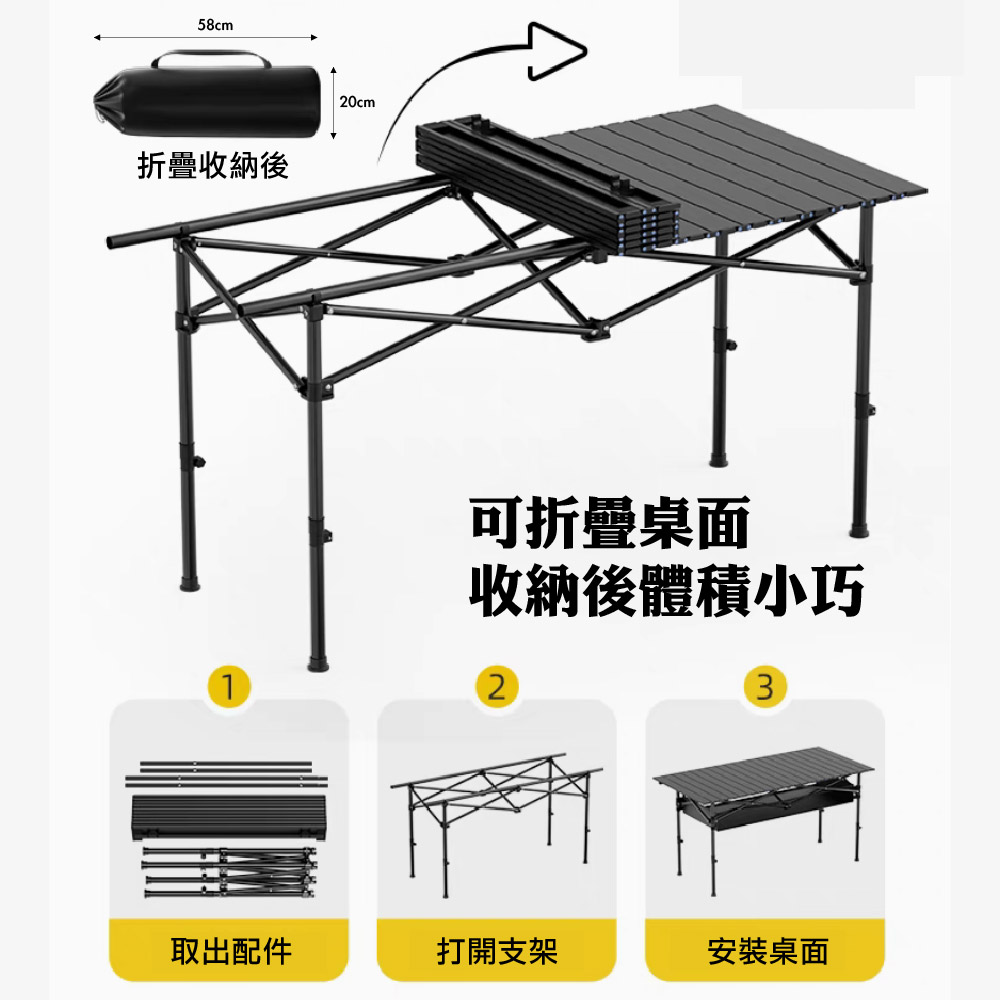 58cm

20cm

折疊收納後

可折疊桌面
收納後體積小巧

1

取出配件

2

打開支架

3

安裝桌面