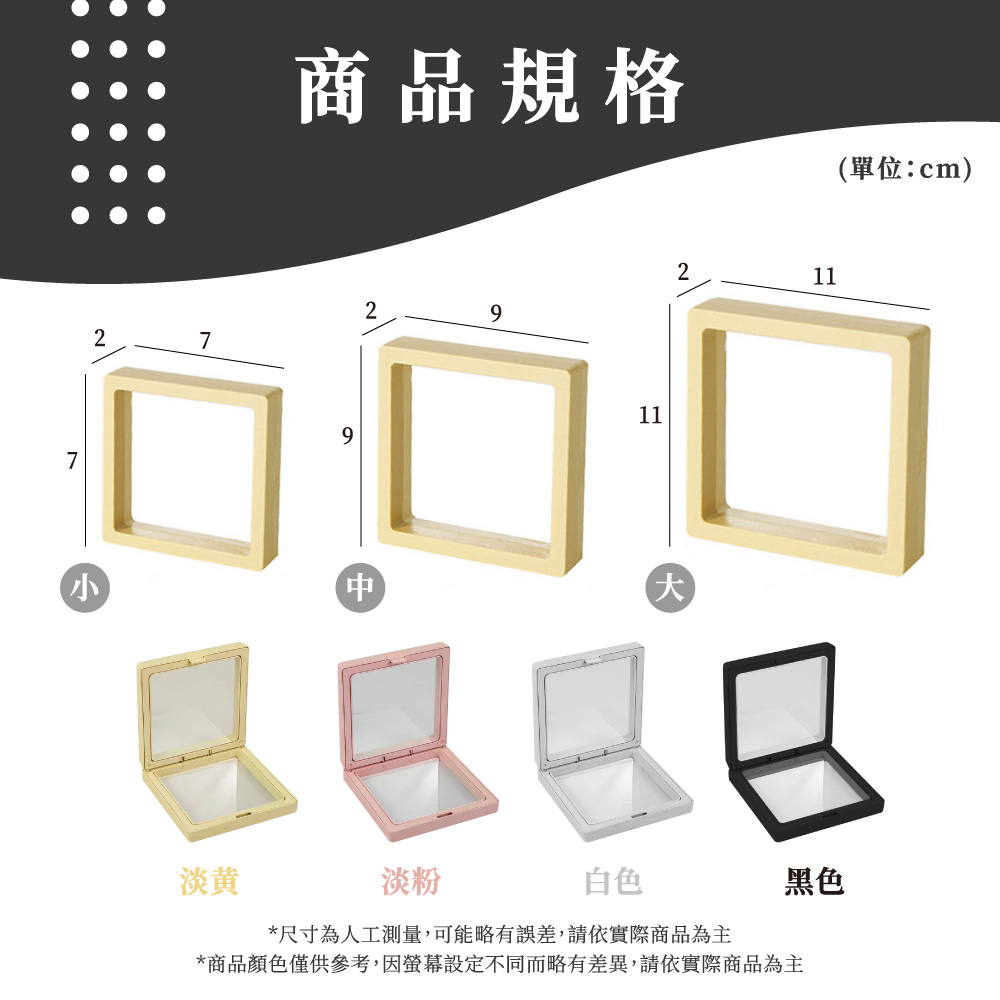 商品規格

(單位:cm)

2
7
7
小

2
9
9
中

2
11
11
大

淡黃
淡粉
白色
黑色

*尺寸為人工測量,可能略有誤差,請依實際商品為主
*商品顏色僅供參考,因螢幕設定不同而略有差異,請依實際商品為主