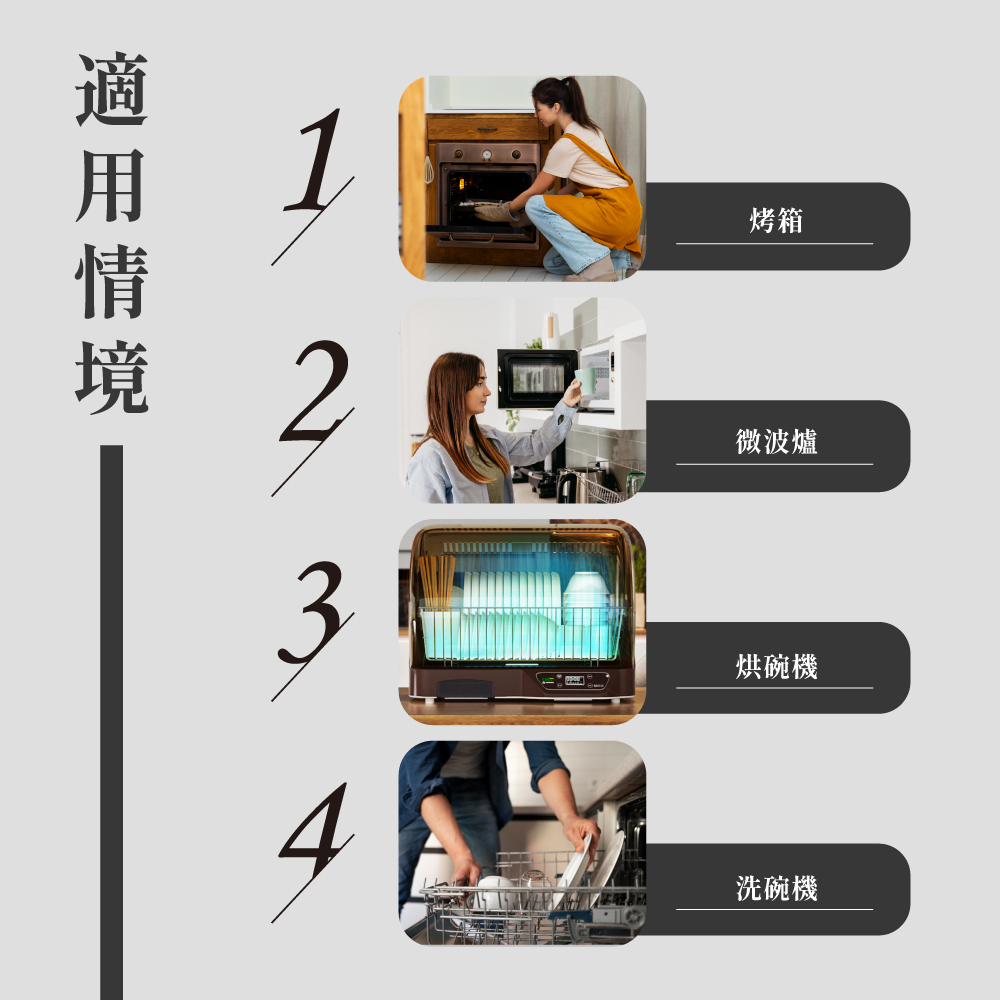 適用情境

1
烤箱

2
微波爐

3
烘碗機

4
洗碗機