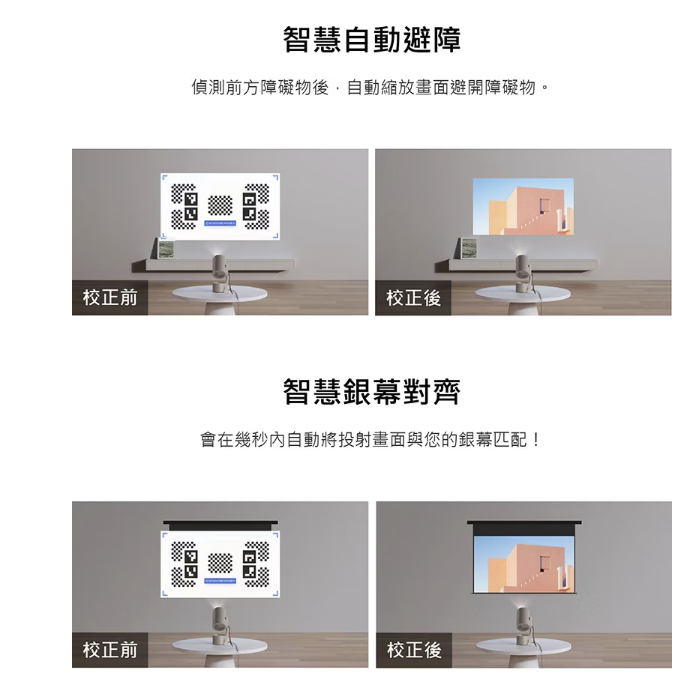 智慧自動避障

偵測前方障礙物後，自動縮放畫面避開障礙物。

校正前

校正後

智慧銀幕對齊

會在幾秒內自動將投射畫面與您的銀幕匹配！

校正前

校正後