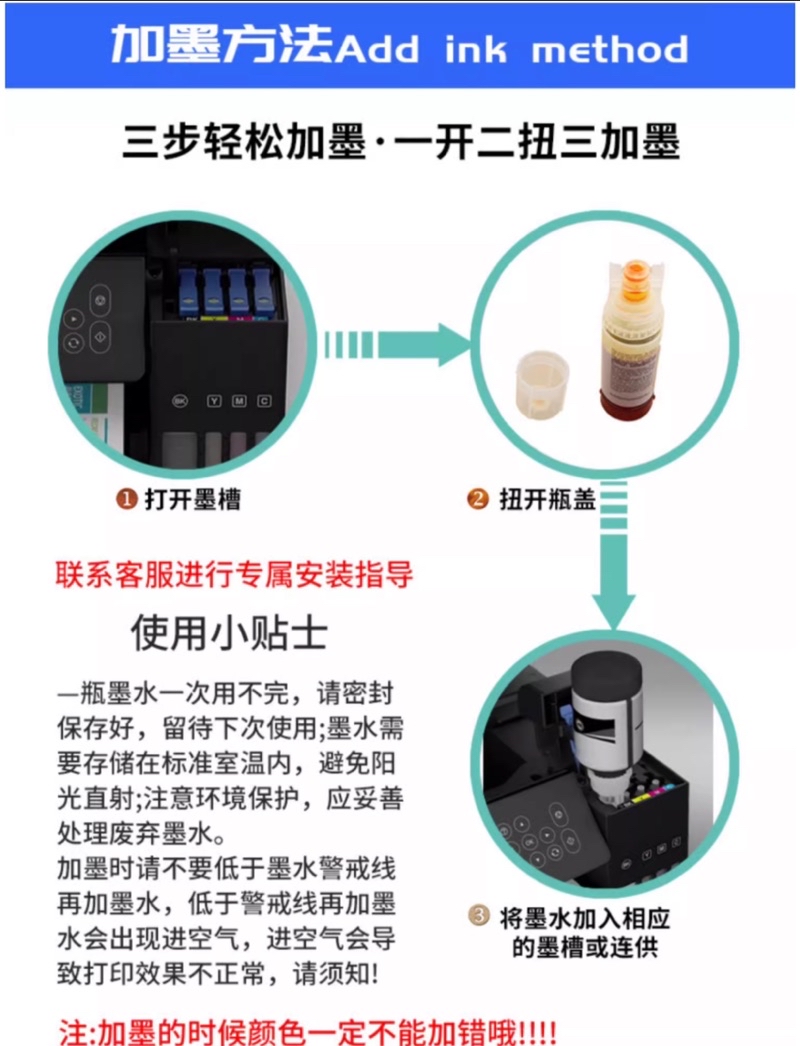 加墨方法Add ink method

三步轻松加墨·一开二扭三加墨

BK Y M C

❶ 打开墨槽

❷ 扭开瓶盖

联系客服进行专属安装指导

使用小贴士

一瓶墨水一次用不完，请密封保存好，留待下次使用;墨水需要存储在标准室温内，避免阳光直射;注意环境保护，应妥善处理废弃墨水。
加墨时请不要低于墨水警戒线再加墨水，低于警戒线再加墨水会出现进空气，进空气会导致打印效果不正常，请须知!

❸ 将墨水加入相应的墨槽或连供

注:加墨的时候颜色一定不能加错哦!!!!