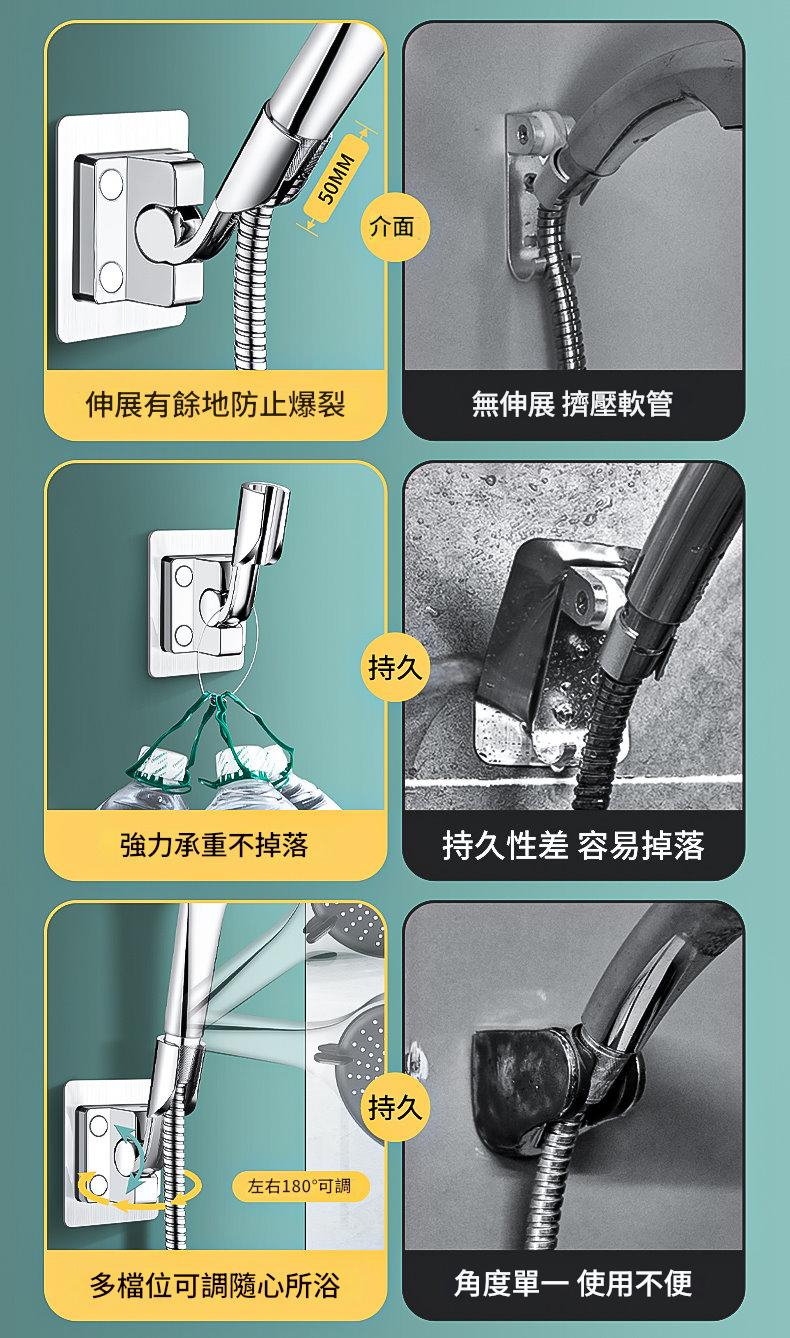 50MM

介面

伸展有餘地防止爆裂

無伸展 擠壓軟管

持久

強力承重不掉落

持久性差 容易掉落

持久

左右180°可調

多檔位可調隨心所浴

角度單一 使用不便