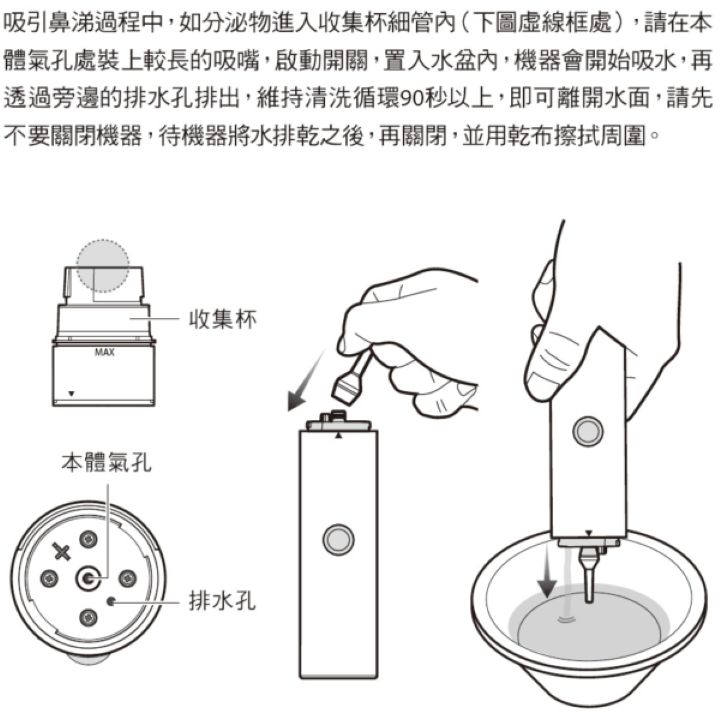 吸引鼻涕過程中，如分泌物進入收集杯細管內（下圖虛線框處），請在本體氣孔處裝上較長的吸嘴，啟動開關，置入水盆內，機器會開始吸水，再透過旁邊的排水孔排出，維持清洗循環90秒以上，即可離開水面，請先不要關閉機器，待機器將水排乾之後，再關閉，並用乾布擦拭周圍。

收集杯

MAX

本體氣孔

排水孔