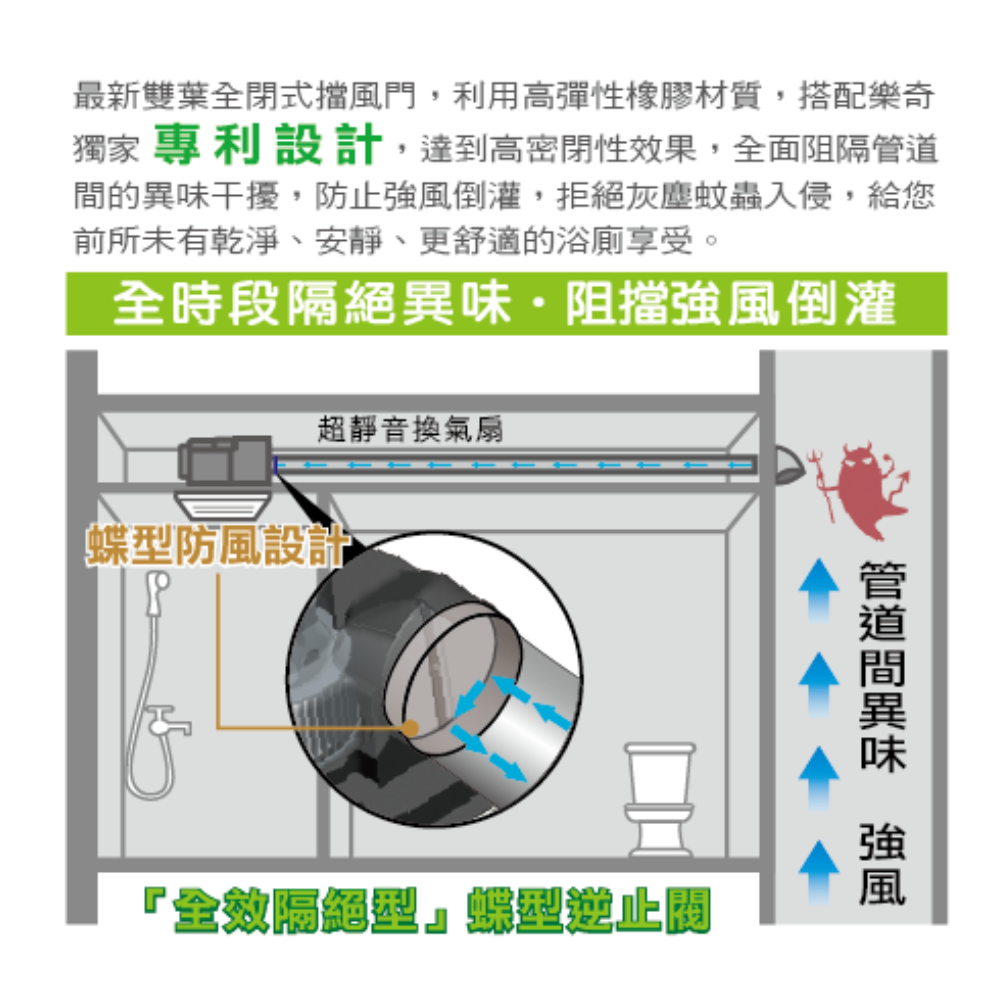 最新雙葉全閉式擋風門，利用高彈性橡膠材質，搭配樂奇獨家 專利設計，達到高密閉性效果，全面阻隔管道間的異味干擾，防止強風倒灌，拒絕灰塵蚊蟲入侵，給您前所未有乾淨、安靜、更舒適的浴廁享受。

全時段隔絕異味・阻擋強風倒灌

超靜音換氣扇

蝶型防風設計

管道間異味

強風

「全效隔絕型」蝶型逆止閥