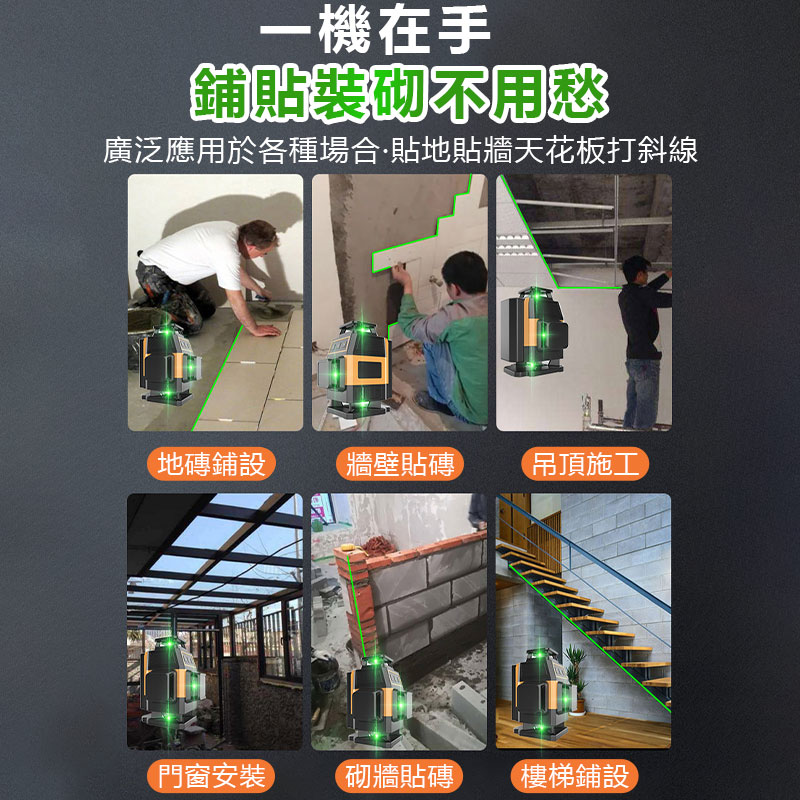 一機在手
鋪貼裝砌不用愁
廣泛應用於各種場合·貼地貼牆天花板打斜線

地磚鋪設
牆壁貼磚
吊頂施工

門窗安裝
砌牆貼磚
樓梯鋪設