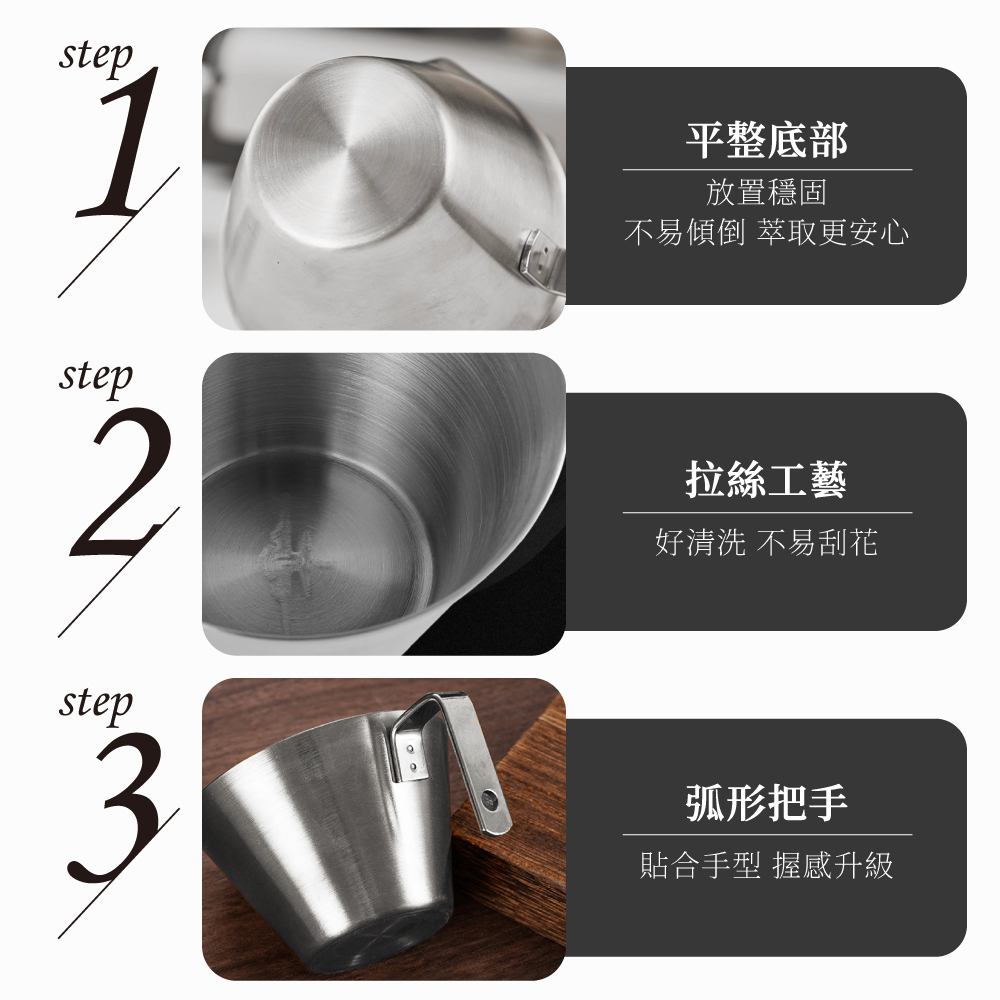 step
1

平整底部
放置穩固
不易傾倒 萃取更安心

step
2

拉絲工藝
好清洗 不易刮花

step
3

弧形把手
貼合手型 握感升級