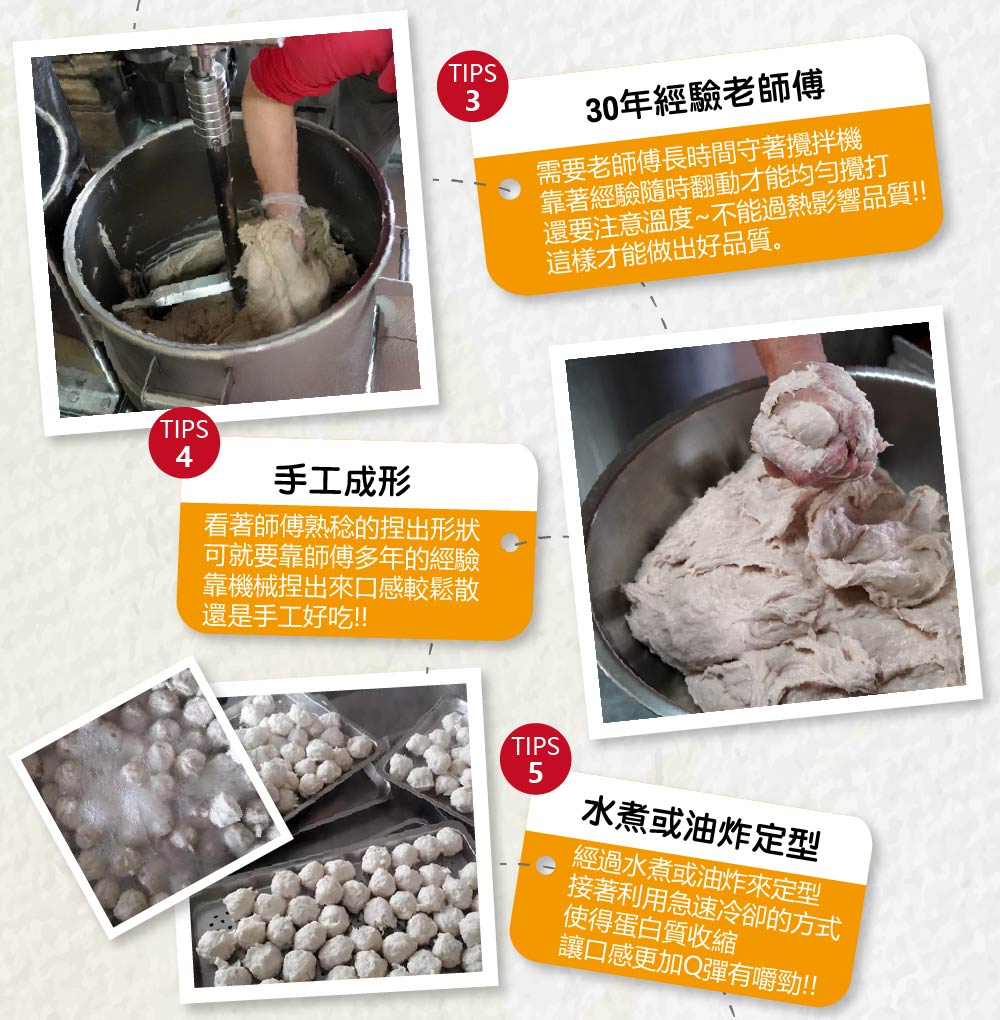 TIPS
3

30年經驗老師傅

需要老師傅長時間守著攪拌機
靠著經驗隨時翻動才能均勻攪打
還要注意溫度~不能過熱影響品質!!
這樣才能做出好品質。

TIPS
4

手工成形

看著師傅熟稔的捏出形狀
可就要靠師傅多年的經驗
靠機械捏出來口感較鬆散
還是手工好吃!!

TIPS
5

水煮或油炸定型

經過水煮或油炸來定型
接著利用急速冷卻的方式
使得蛋白質收縮
讓口感更加Q彈有嚼勁!!