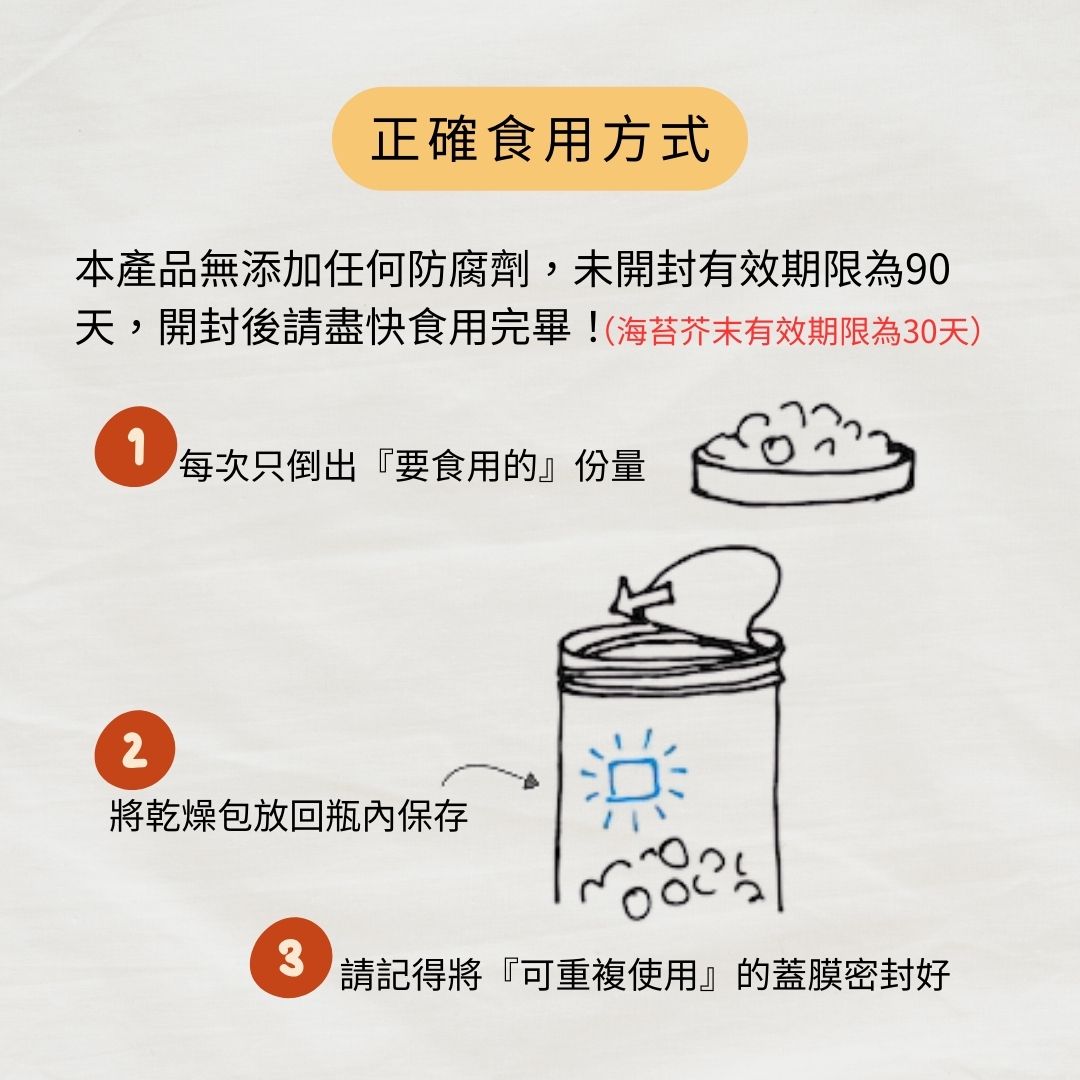 正確食用方式

本產品無添加任何防腐劑，未開封有效期限為90天，開封後請盡快食用完畢！(海苔芥末有效期限為30天)

1 每次只倒出『要食用的』份量

2 將乾燥包放回瓶內保存

3 請記得將『可重複使用』的蓋膜密封好