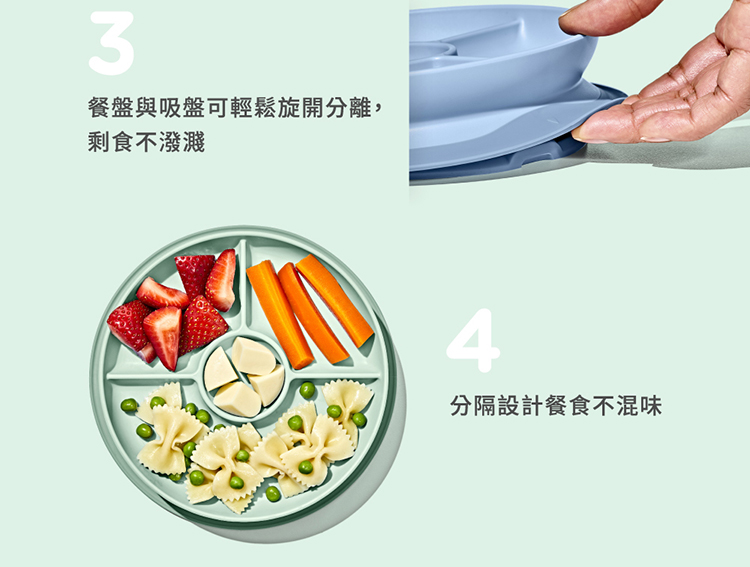 3

餐盤與吸盤可輕鬆旋開分離，剩食不潑濺

4

分隔設計餐食不混味