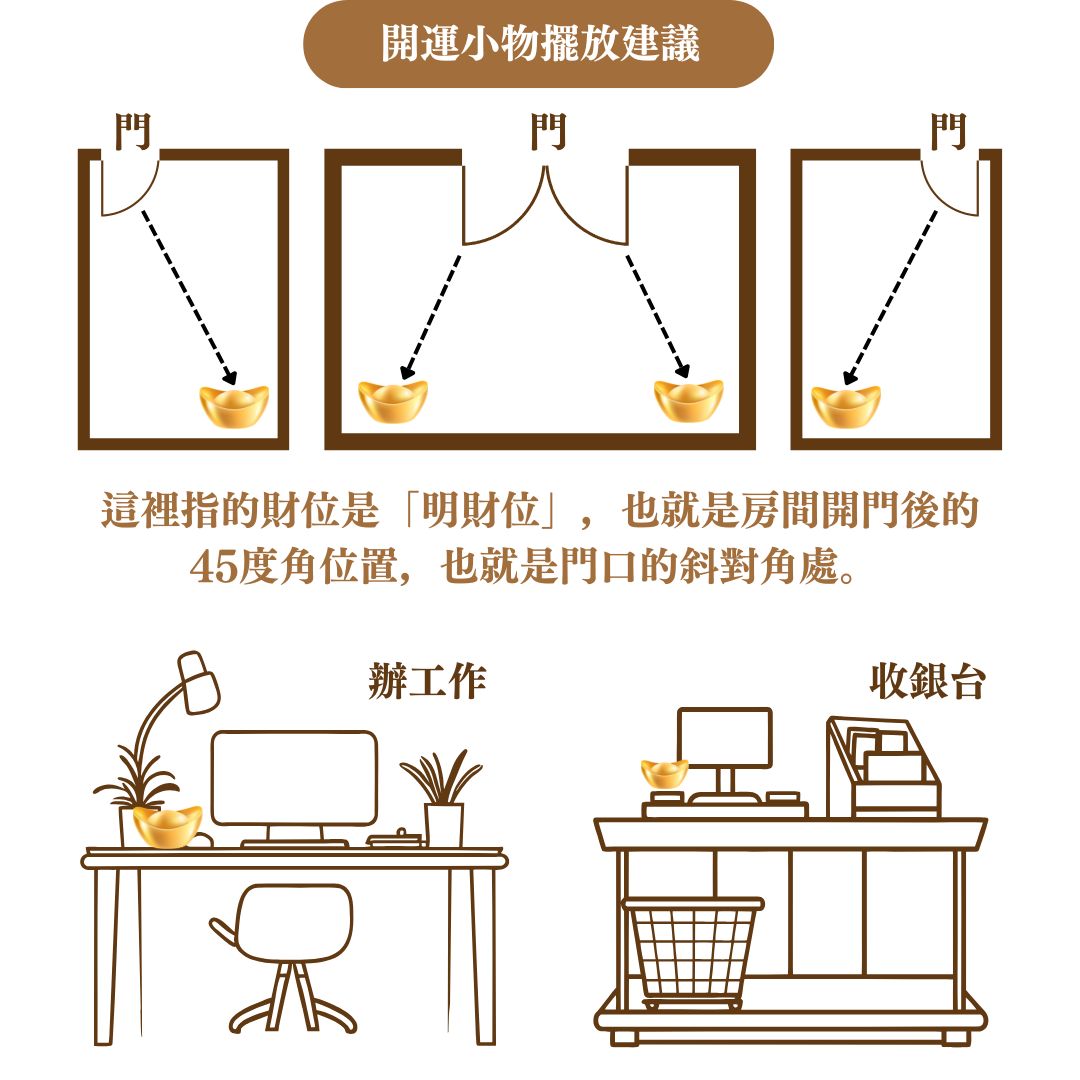 開運小物擺放建議

門

門

門

這裡指的財位是「明財位」，也就是房間開門後的45度角位置，也就是門口的斜對角處。

辦工作

收銀台