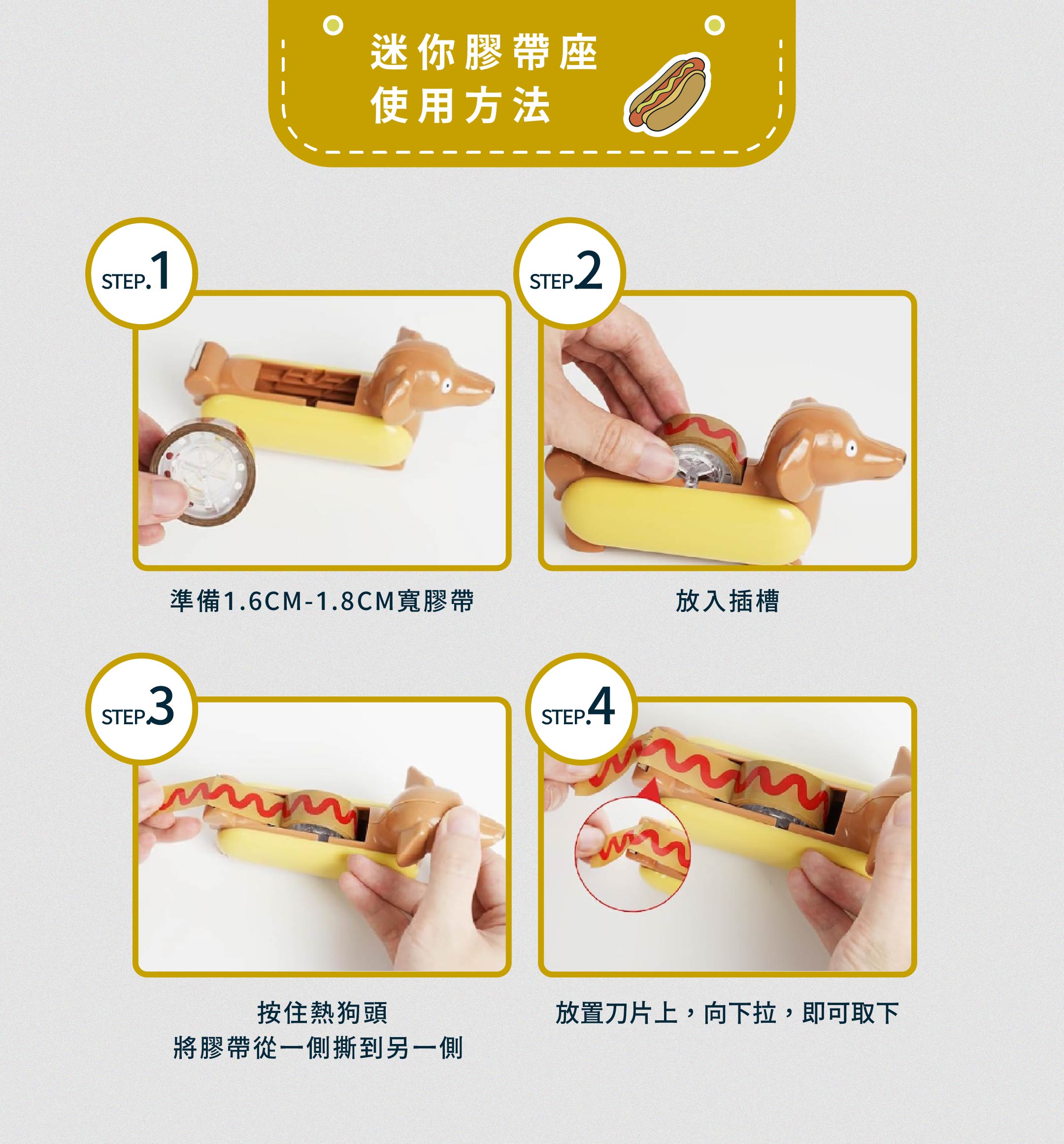 迷你膠帶座
使用方法

STEP.1

準備1.6CM-1.8CM寬膠帶

STEP.2

放入插槽

STEP.3

按住熱狗頭
將膠帶從一側撕到另一側

STEP.4

放置刀片上，向下拉，即可取下