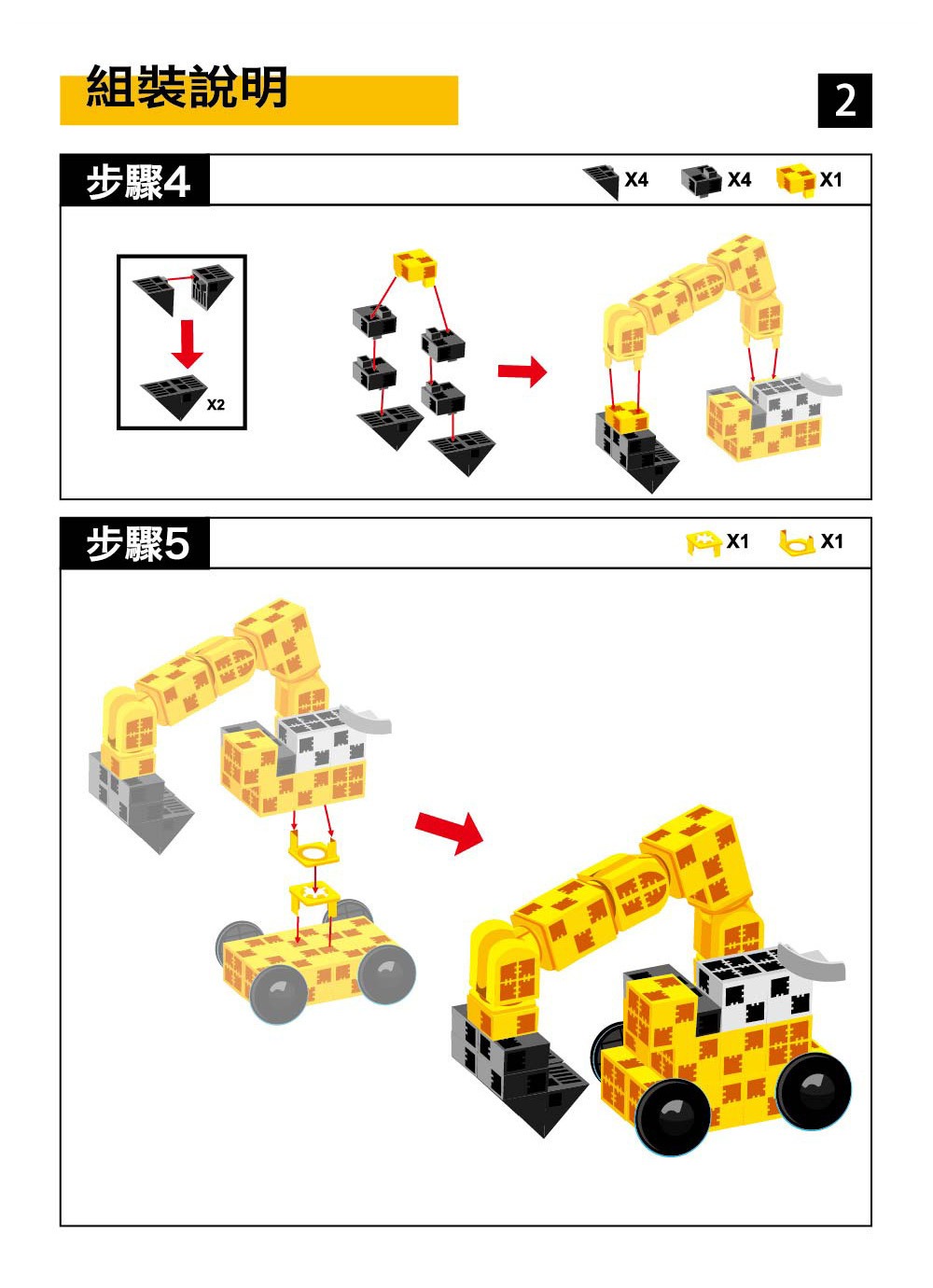 組裝說明

2

步驟4

X4 X4 X1

X2

步驟5

X1 X1