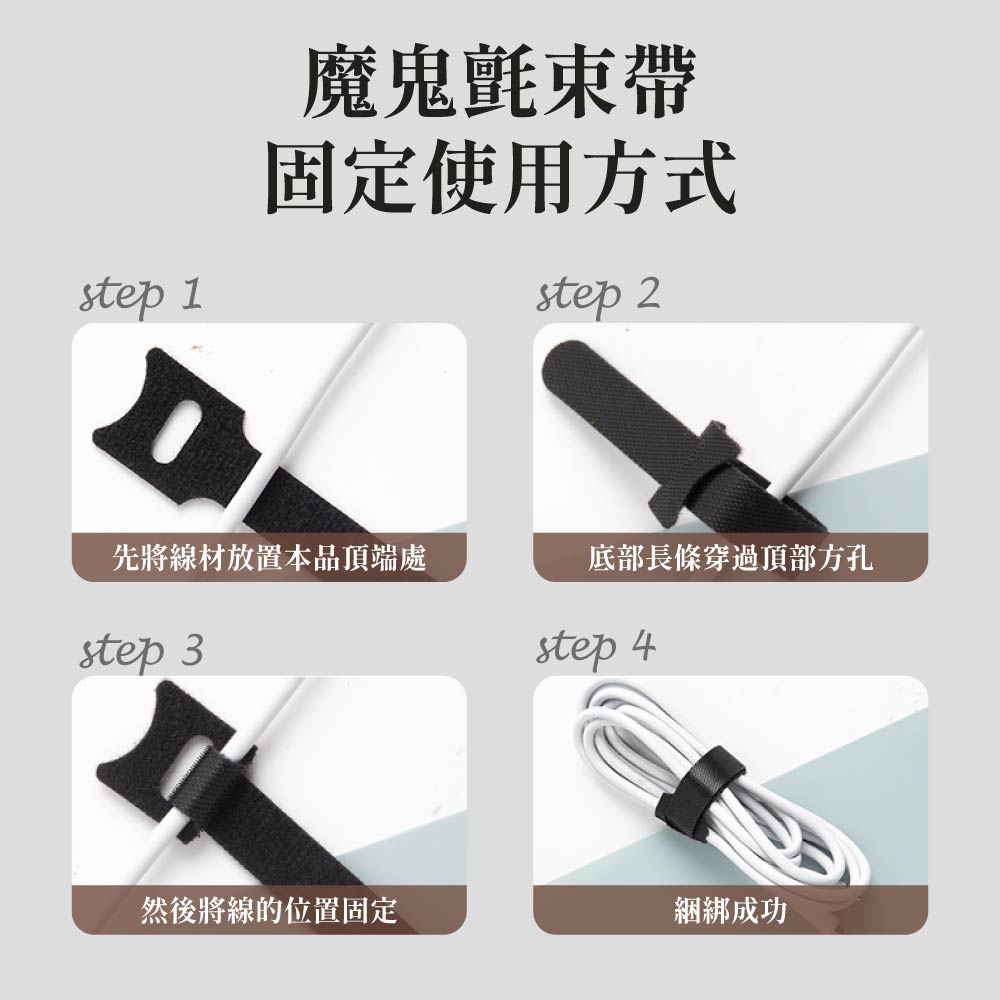 魔鬼氈束帶
固定使用方式

step 1

先將線材放置本品頂端處

step 2

底部長條穿過頂部方孔

step 3

然後將線的位置固定

step 4

綑綁成功