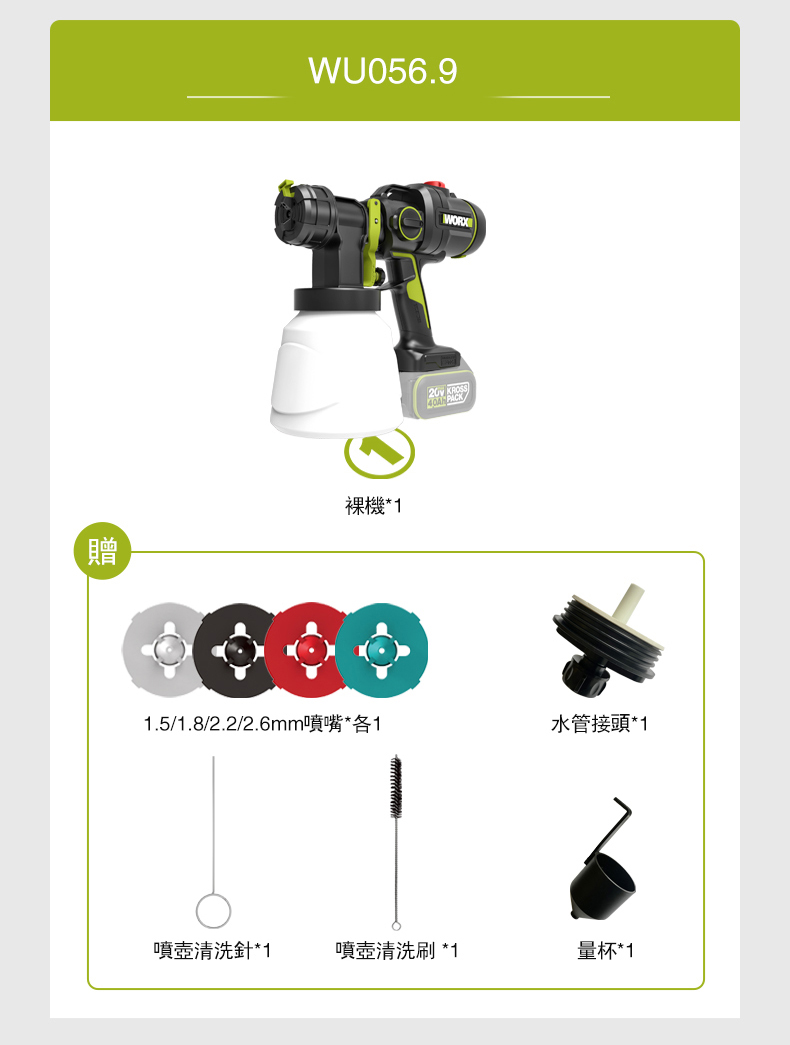 WU056.9

WORX

20V 4.0Ah KROSS PACK

裸機*1

贈

1.5/1.8/2.2/2.6mm噴嘴*各1

水管接頭*1

噴壺清洗針*1

噴壺清洗刷 *1

量杯*1