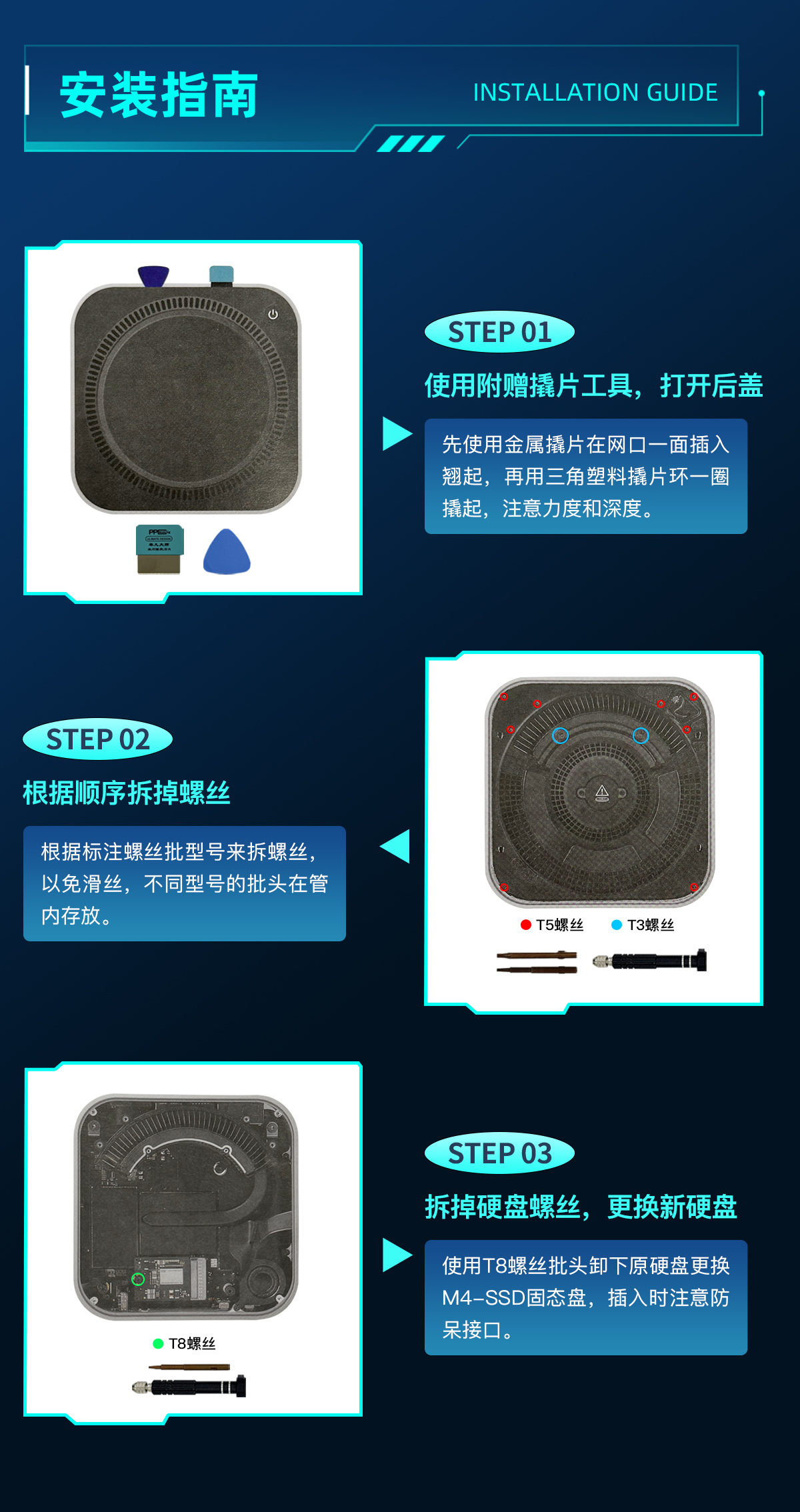 安装指南

INSTALLATION GUIDE

STEP 01

使用附赠撬片工具，打开后盖

先使用金属撬片在网口一面插入翘起，再用三角塑料撬片环一圈撬起，注意力度和深度。

STEP 02

根据顺序拆掉螺丝

根据标注螺丝批型号来拆螺丝，以免滑丝，不同型号的批头在管内存放。

T5螺丝　T3螺丝

STEP 03

拆掉硬盘螺丝，更换新硬盘

使用T8螺丝批头卸下原硬盘更换M4-SSD固态盘，插入时注意防呆接口。

T8螺丝