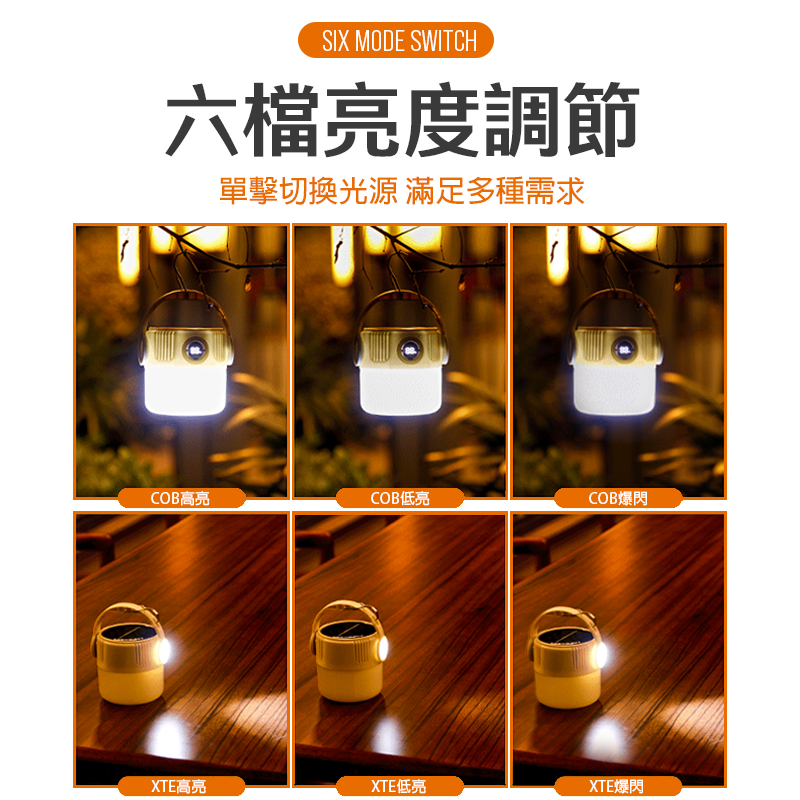 SIX MODE SWITCH

六檔亮度調節

單擊切換光源 滿足多種需求

COB高亮

COB低亮

COB爆閃

XTE高亮

XTE低亮

XTE爆閃