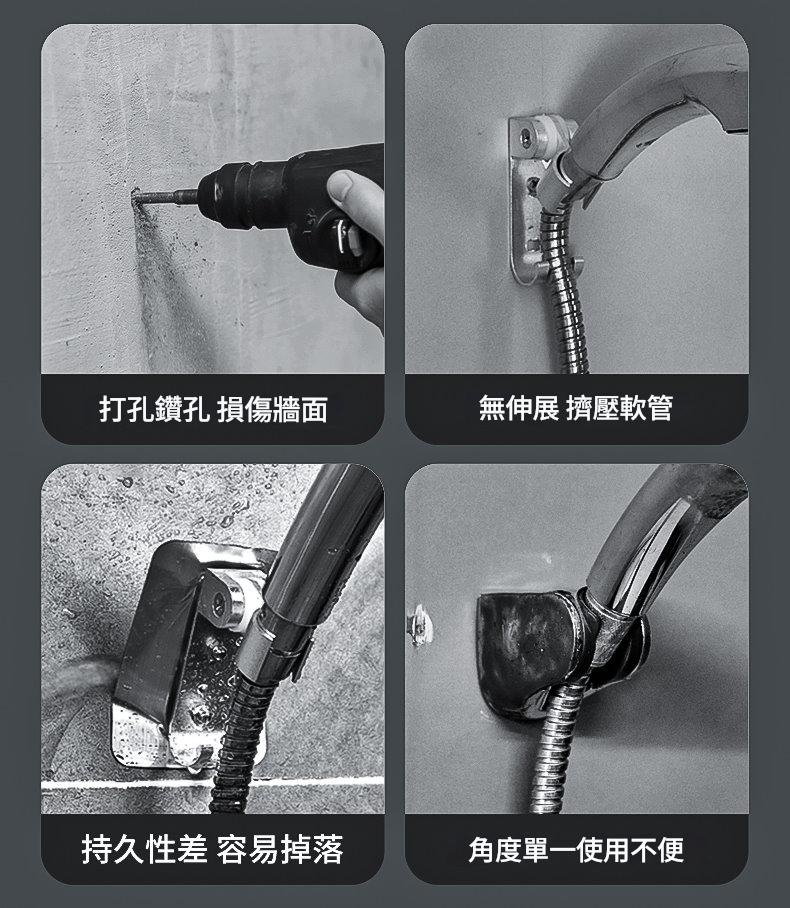 打孔鑽孔 損傷牆面

無伸展 擠壓軟管

持久性差 容易掉落

角度單一使用不便