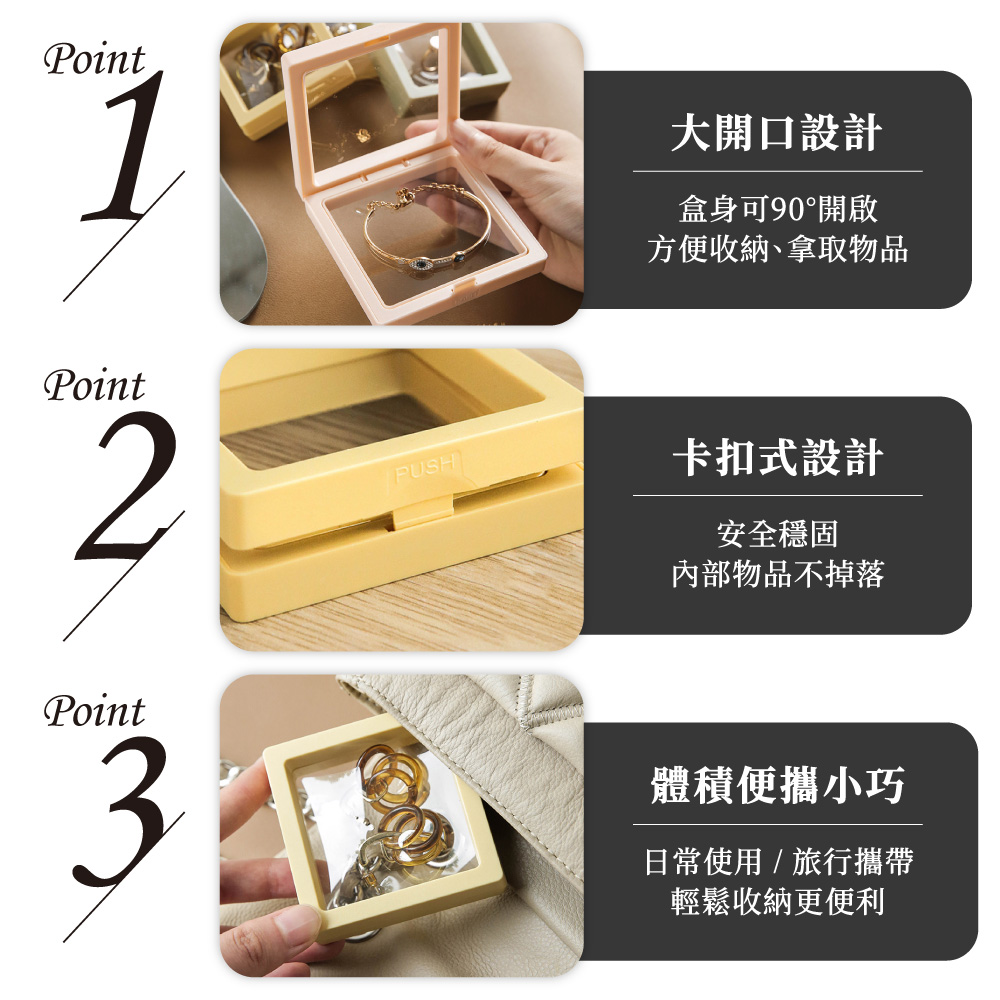 Point
1

大開口設計

盒身可90°開啟
方便收納、拿取物品

Point
2

PUSH

卡扣式設計

安全穩固
內部物品不掉落

Point
3

體積便攜小巧

日常使用 / 旅行攜帶
輕鬆收納更便利