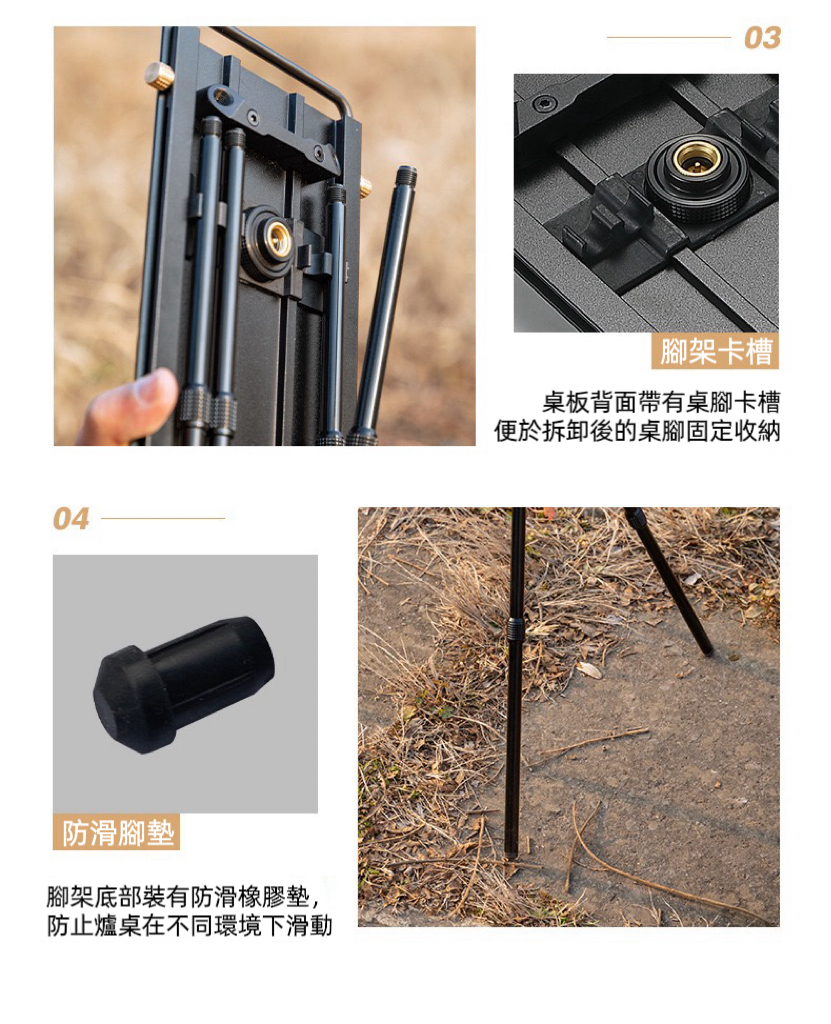 03

腳架卡槽

桌板背面帶有桌腳卡槽
便於拆卸後的桌腳固定收納

04

防滑腳墊

腳架底部裝有防滑橡膠墊，
防止爐桌在不同環境下滑動