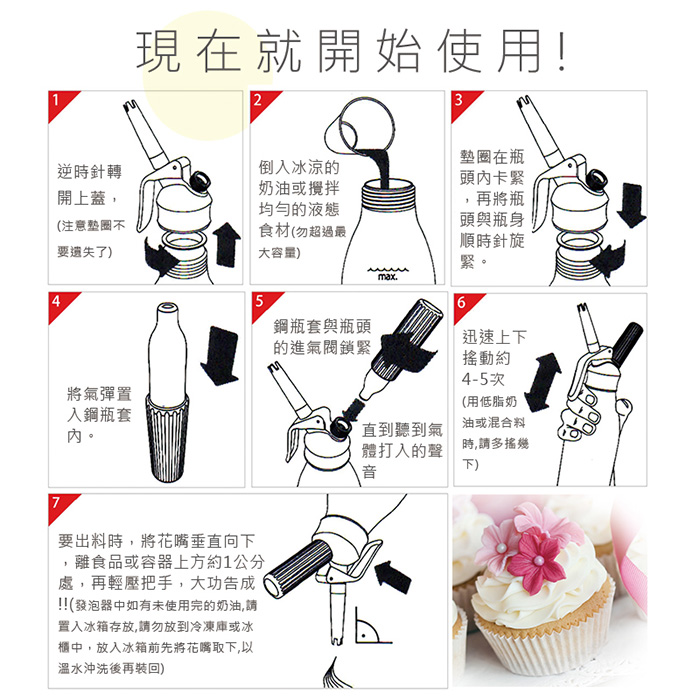 現在就開始使用！

1
逆時針轉開上蓋，
(注意墊圈不要遺失了)

2
倒入冰涼的奶油或攪拌均勻的液態食材(勿超過最大容量)
max.

3
墊圈在瓶頭內卡緊，再將瓶頭與瓶身順時針旋緊。

4
將氣彈置入鋼瓶套內。

5
鋼瓶套與瓶頭的進氣閥鎖緊
直到聽到氣體打入的聲音

6
迅速上下搖動約4-5次
(用低脂奶油或混合料時,請多搖幾下)

7
要出料時，將花嘴垂直向下，離食品或容器上方約1公分處，再輕壓把手，大功告成!!(發泡器中如有未使用完的奶油,請置入冰箱存放,請勿放到冷凍庫或冰櫃中，放入冰箱前先將花嘴取下,以溫水沖洗後再裝回)