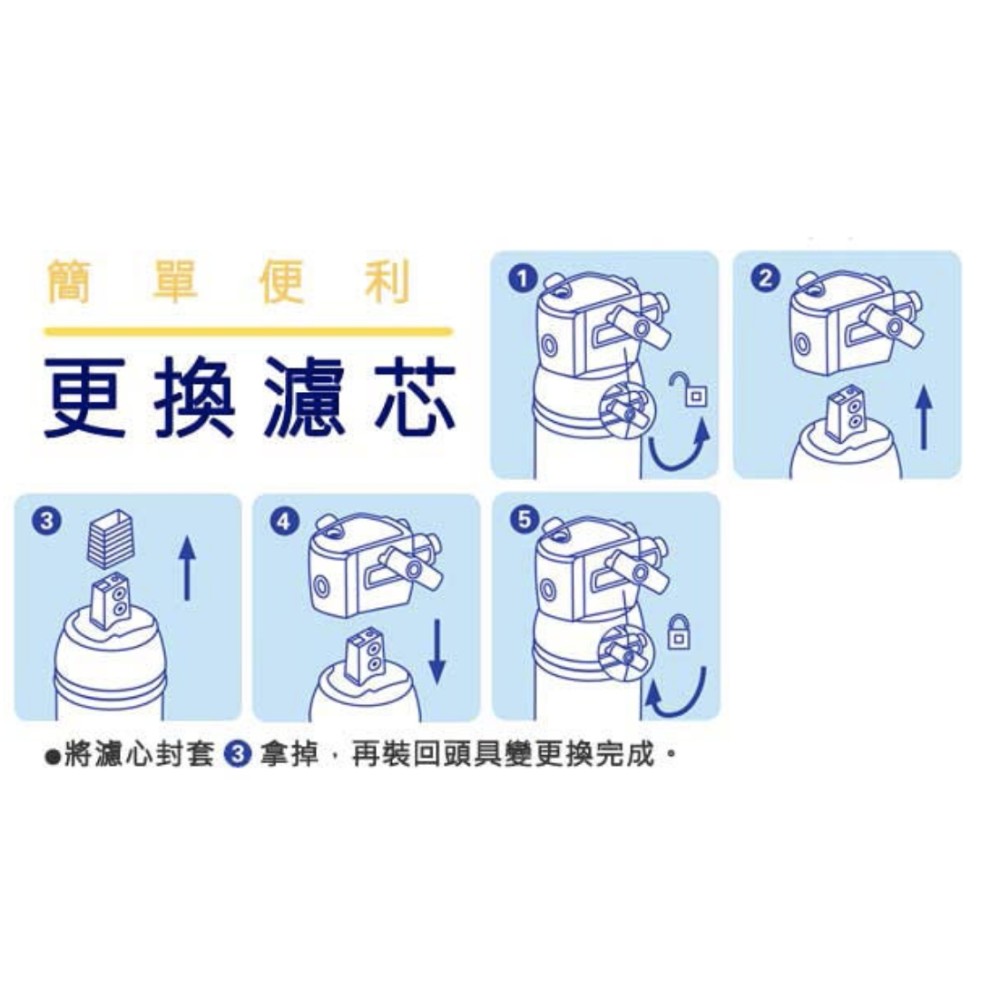 簡 單 便 利

更換濾芯

1

2

3

4

5

●將濾心封套 3 拿掉，再裝回頭具變更換完成。